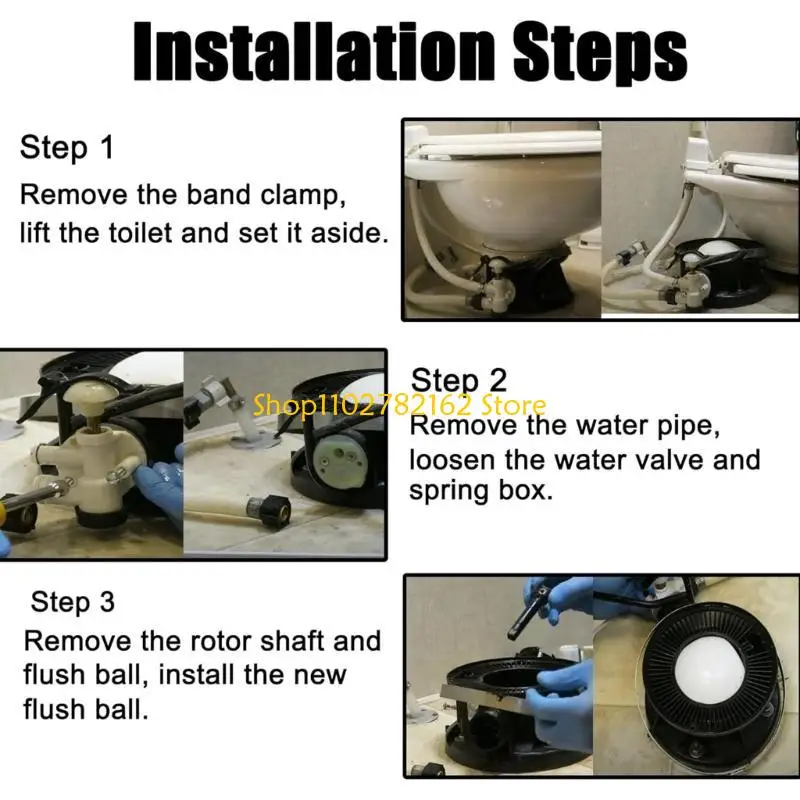 Installation Steps

Step 1
Remove the band clamp, lift the toilet and set it aside.

Step 2
Shop1102782162 Store
Remove the water pipe, loosen the water valve and spring box.

Step 3
Remove the rotor shaft and flush ball, install the new flush ball.