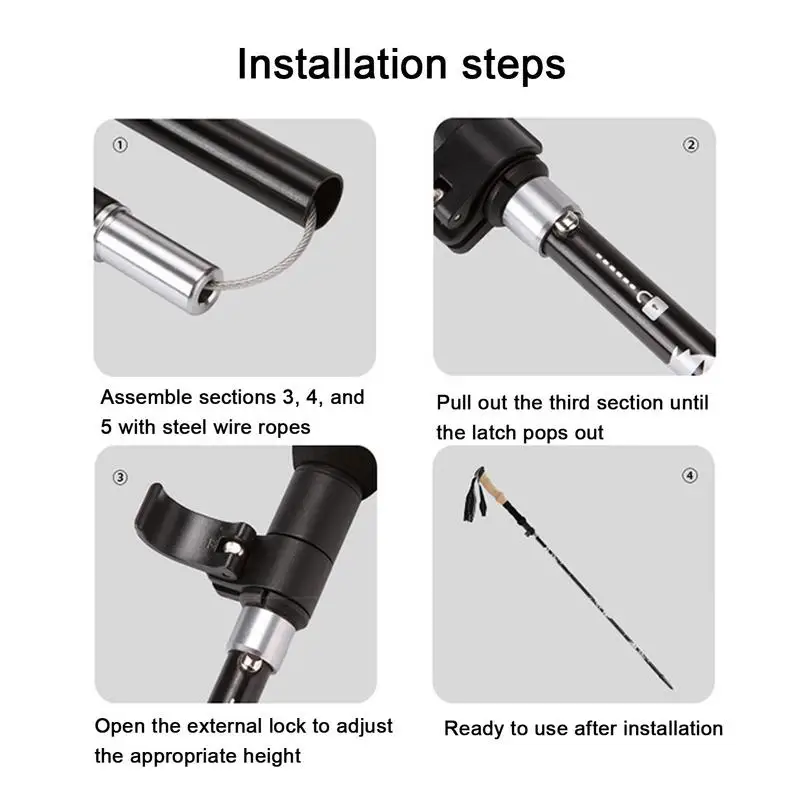 Installation steps

①

Assemble sections 3, 4, and 5 with steel wire ropes

②

Pull out the third section until the latch pops out

③

Open the external lock to adjust the appropriate height

④

Ready to use after installation