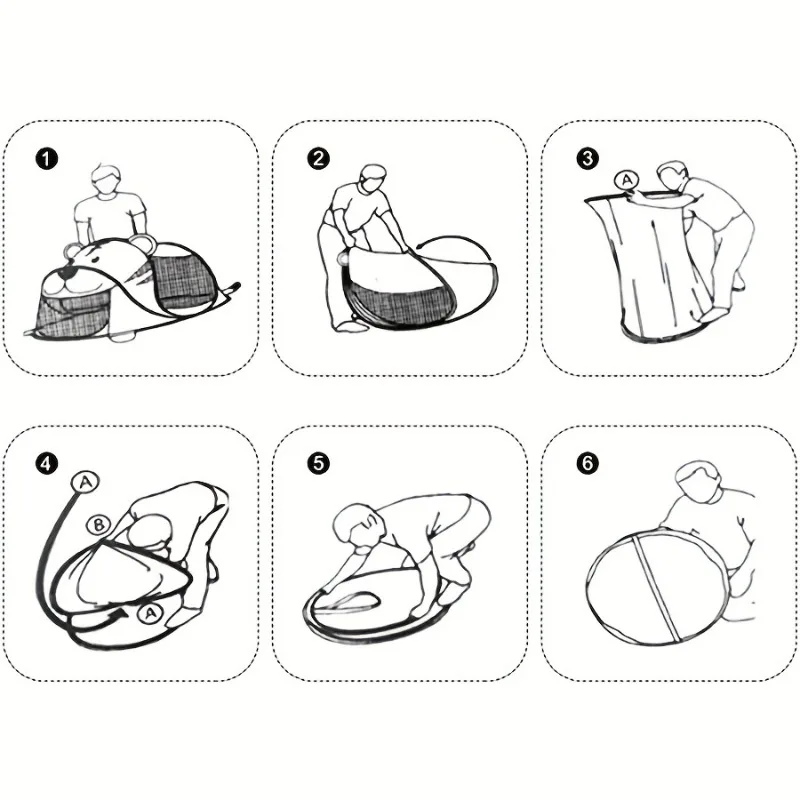 1

2

3
A

4
A
B
A

5

6