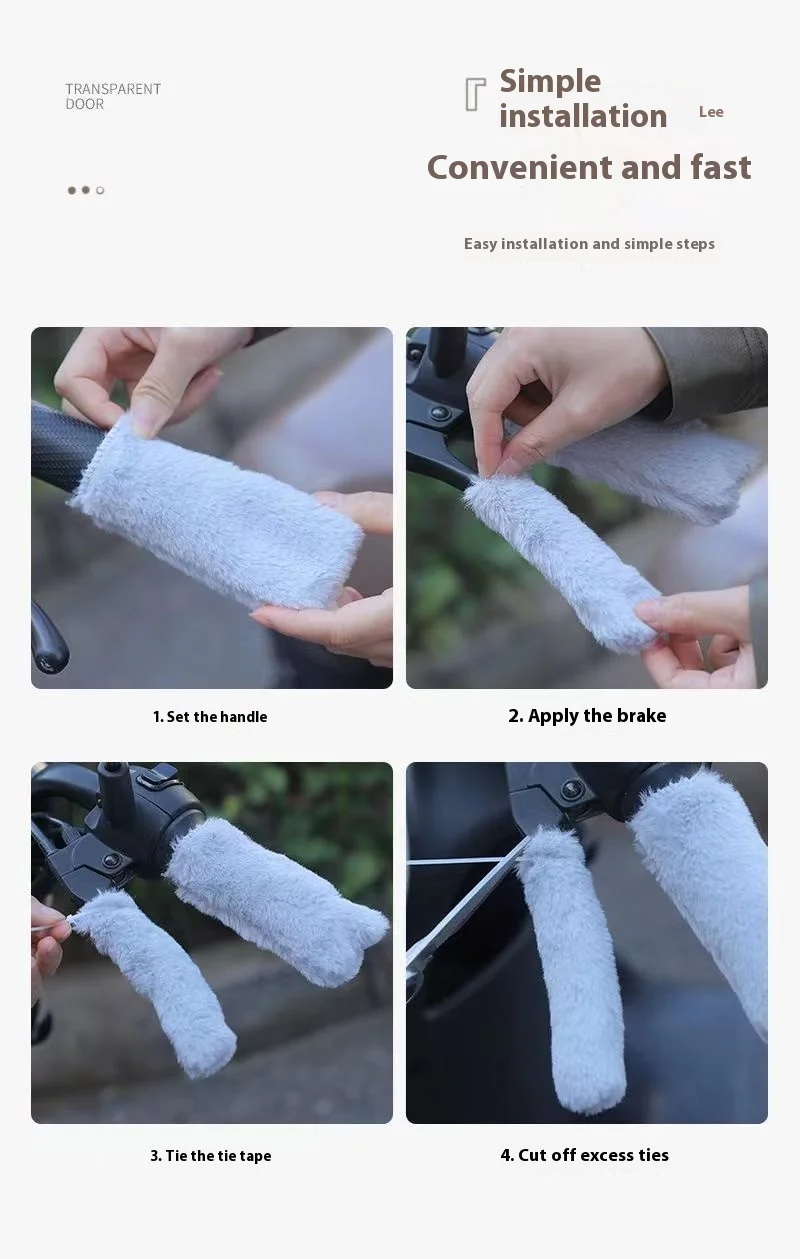 TRANSPARENT DOOR

Simple installation

Lee

Convenient and fast

Easy installation and simple steps

1. Set the handle

2. Apply the brake

3. Tie the tie tape

4. Cut off excess ties