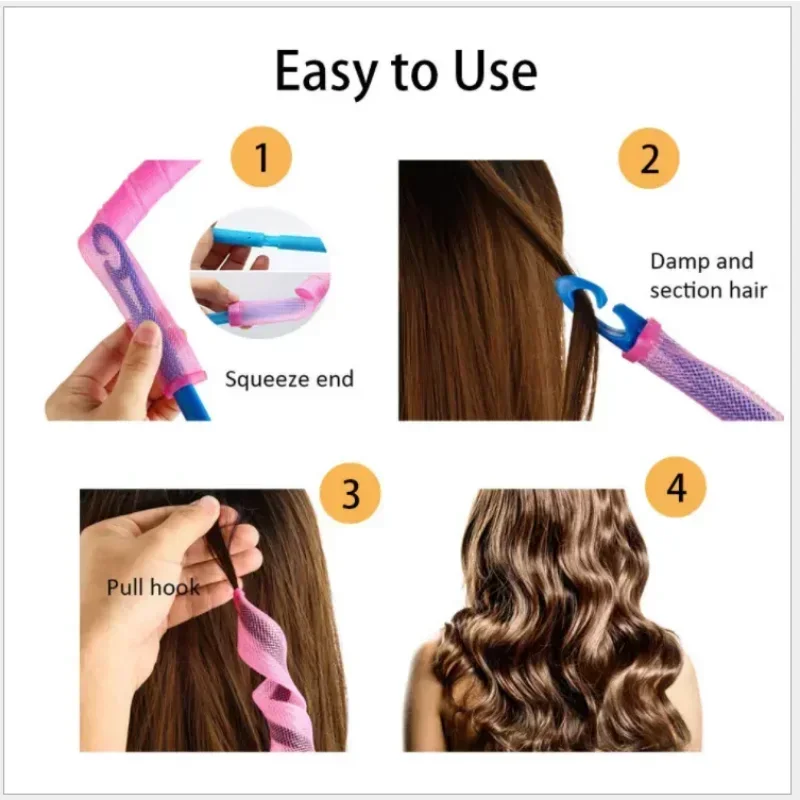 Easy to Use

1

Squeeze end

2

Damp and section hair

3

Pull hook

4