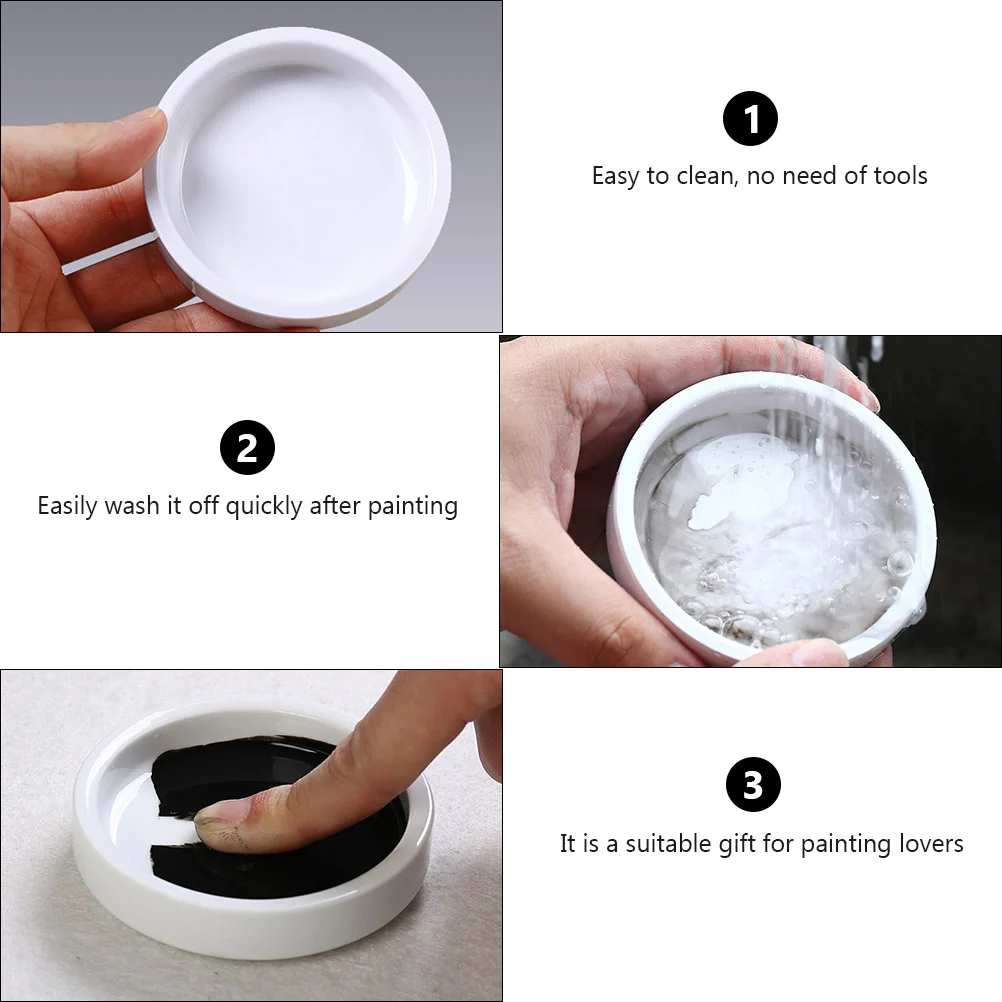 1
Easy to clean, no need of tools

2
Easily wash it off quickly after painting

3
It is a suitable gift for painting lovers