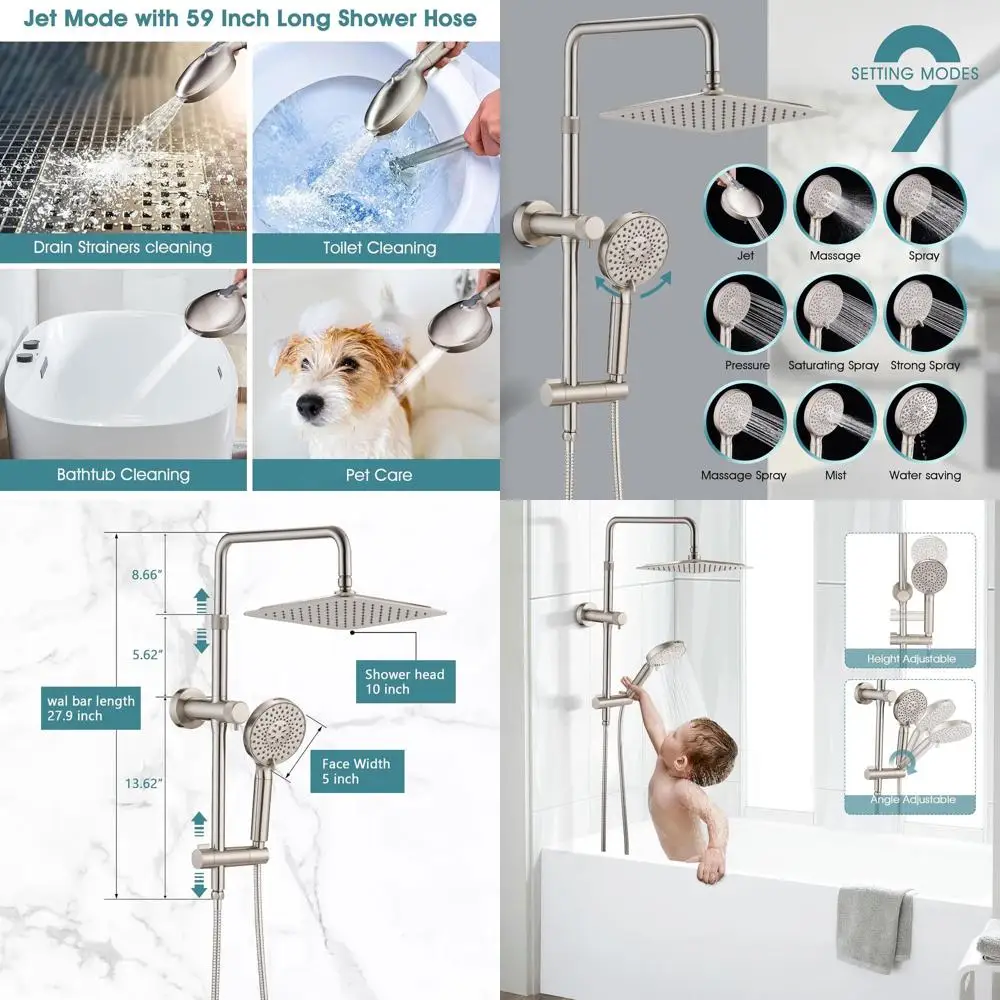 Jet Mode with 59 Inch Long Shower Hose

Drain Strainers cleaning

Toilet Cleaning

Bathtub Cleaning

Pet Care

9 SETTING MODES

Jet

Massage

Spray

Pressure

Saturating Spray

Strong Spray

Massage Spray

Mist

Water saving

8.66"

5.62"

wal bar length 27.9 inch

13.62"

Shower head 10 inch

Face Width 5 inch

Height Adjustable

Angle Adjustable