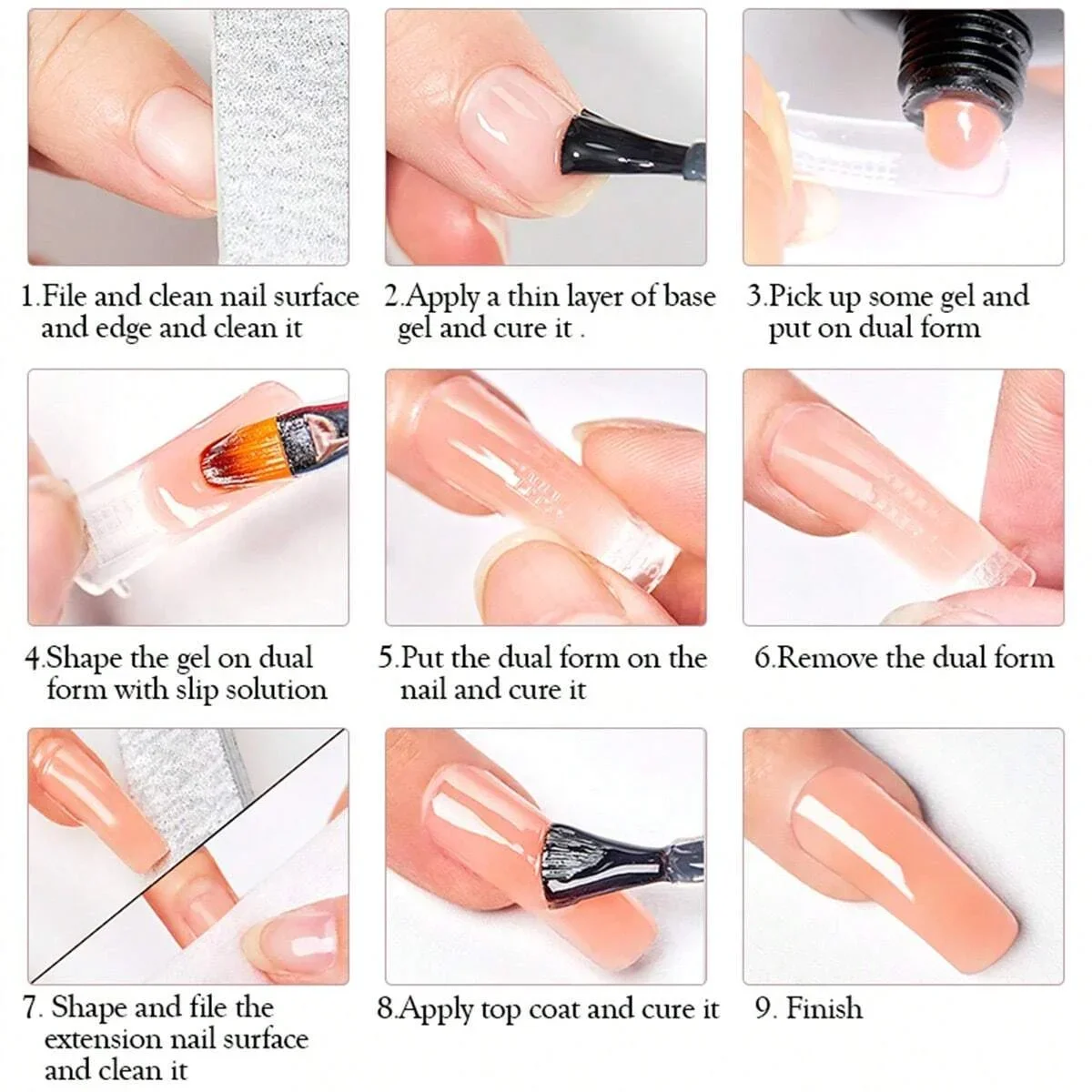 1.File and clean nail surface and edge and clean it

2.Apply a thin layer of base gel and cure it .

3.Pick up some gel and put on dual form

4.Shape the gel on dual form with slip solution

5.Put the dual form on the nail and cure it

6.Remove the dual form

7. Shape and file the extension nail surface and clean it

8.Apply top coat and cure it

9. Finish