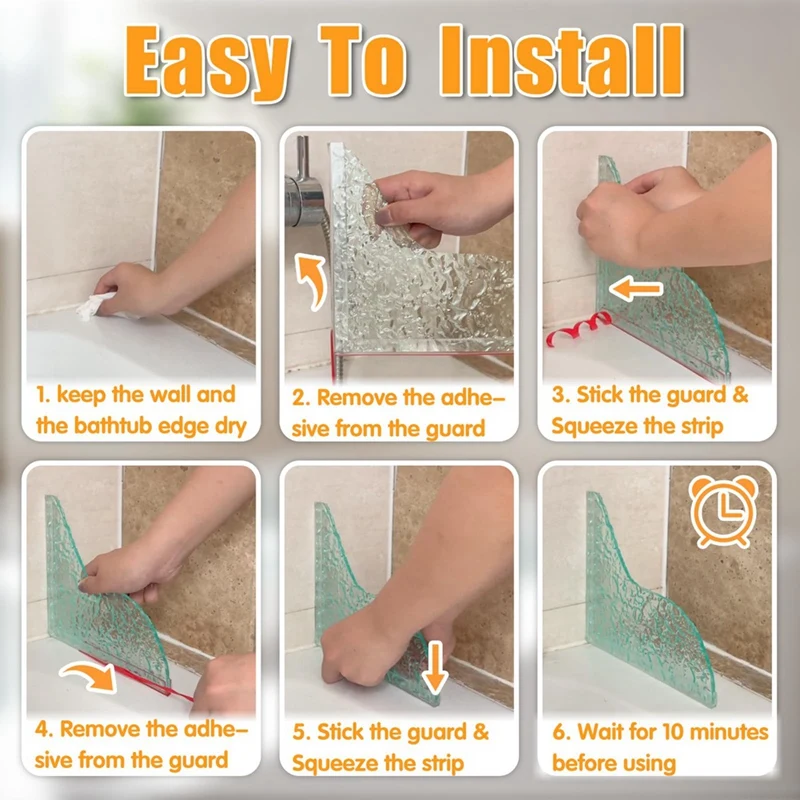 Easy To Install

1. keep the wall and the bathtub edge dry

2. Remove the adhesive from the guard

3. Stick the guard & Squeeze the strip

4. Remove the adhesive from the guard

5. Stick the guard & Squeeze the strip

6. Wait for 10 minutes before using