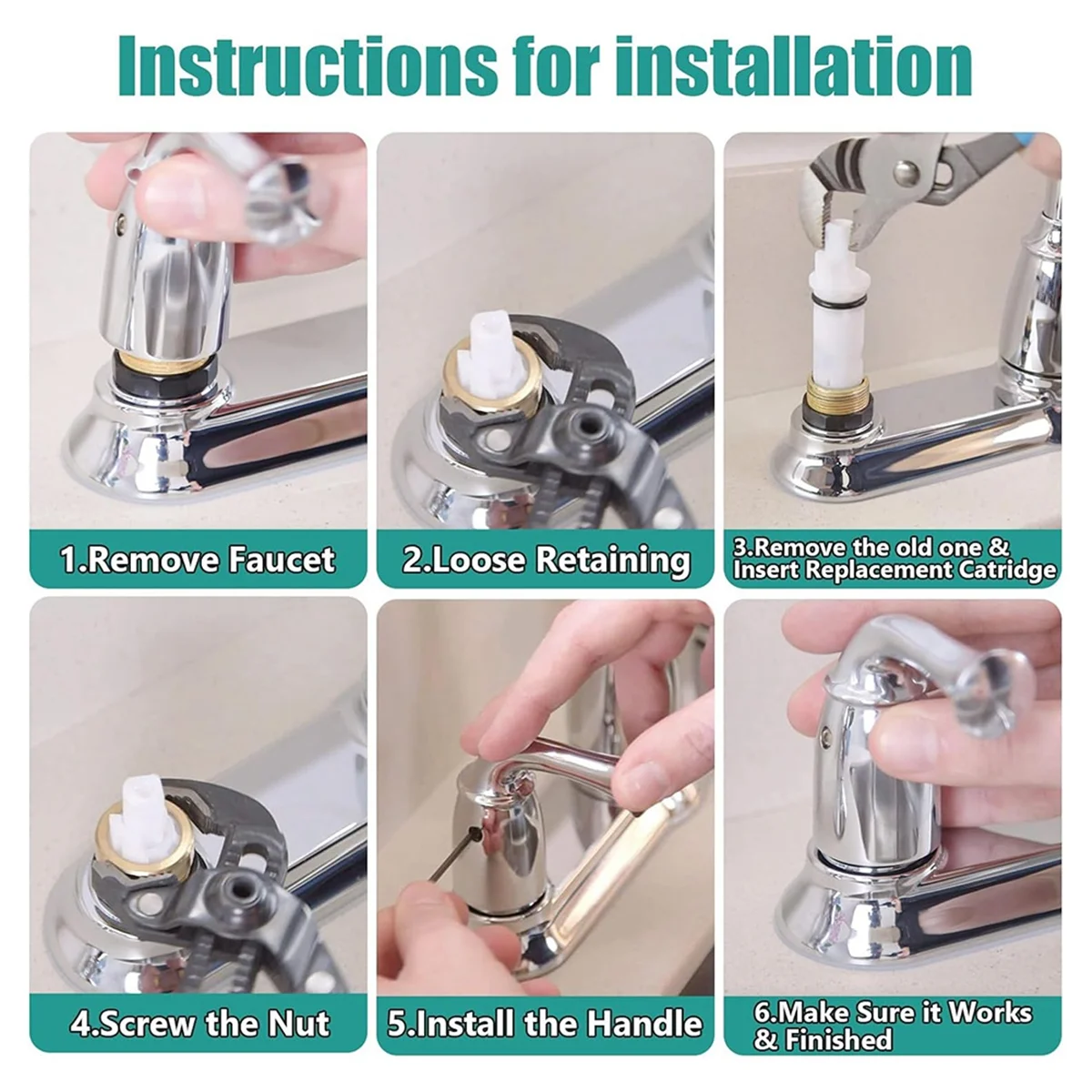 Instructions for installation

1.Remove Faucet

2.Loose Retaining

3.Remove the old one & Insert Replacement Catridge

4.Screw the Nut

5.Install the Handle

6.Make Sure it Works & Finished