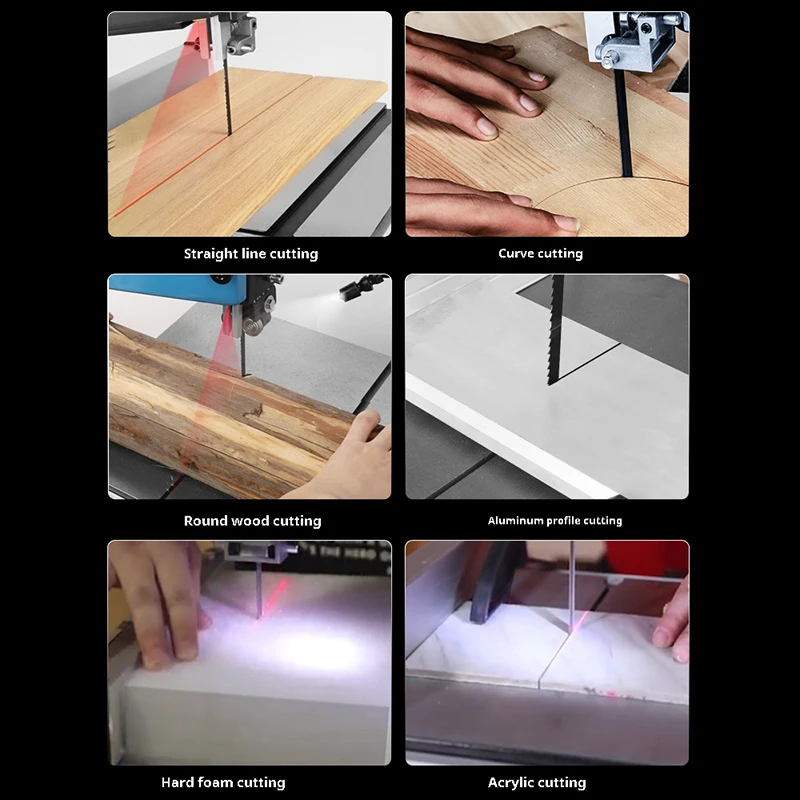 Straight line cutting

Curve cutting

Round wood cutting

Aluminum profile cutting

Hard foam cutting

Acrylic cutting