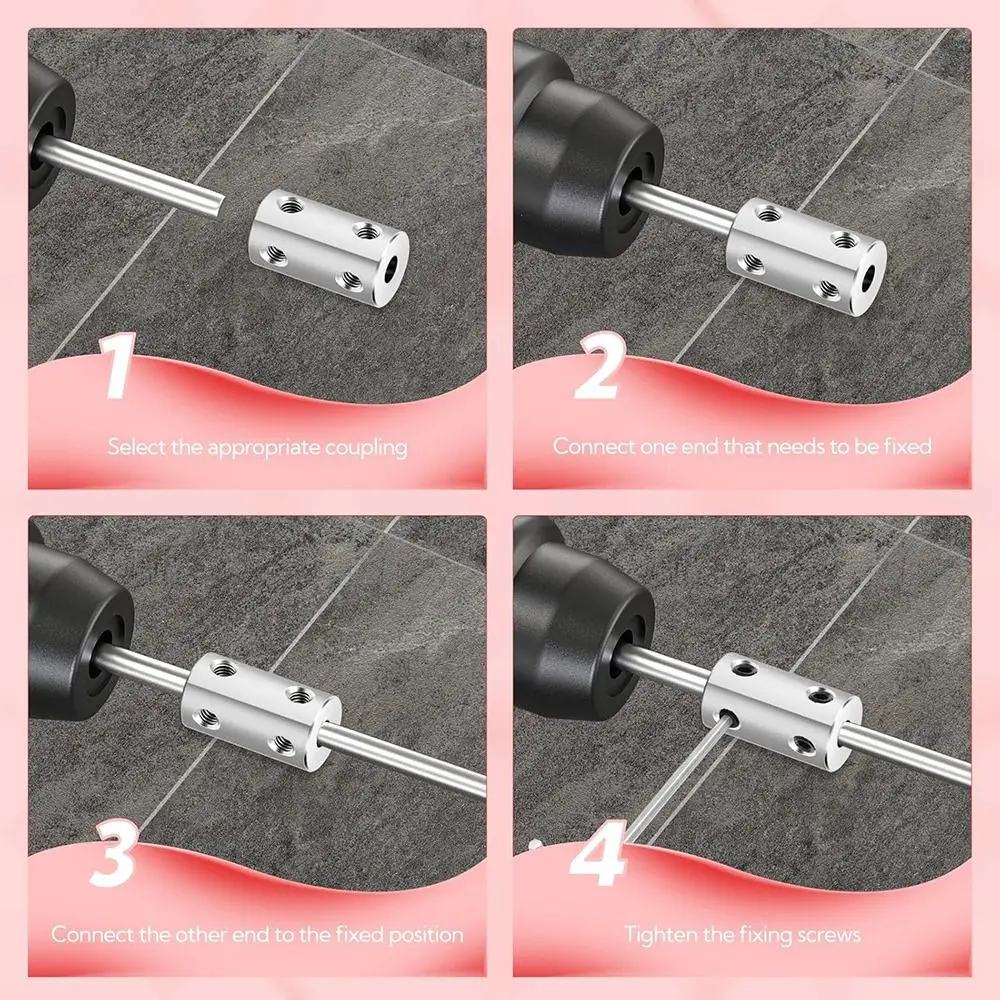 1

Select the appropriate coupling

2

Connect one end that needs to be fixed

3

Connect the other end to the fixed position

4

Tighten the fixing screws