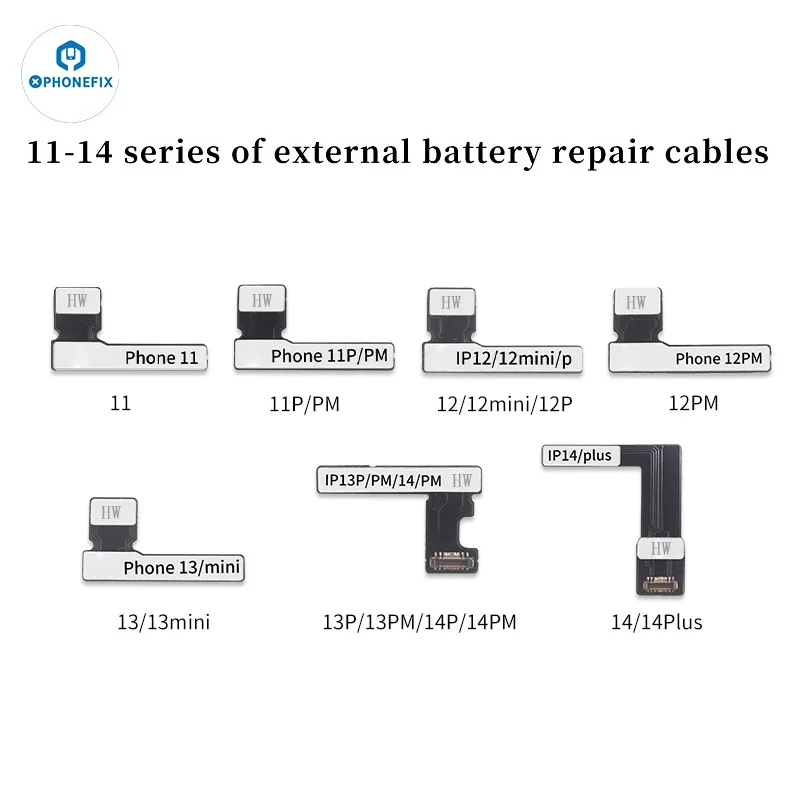 PHONEFIX

11-14 series of external battery repair cables

HW
Phone 11
11

HW
Phone 11P/PM
11P/PM

HW
IP12/12mini/p
12/12mini/12P

HW
Phone 12PM
12PM

HW
Phone 13/mini
13/13mini

IP13P/PM/14/PM HW
13P/13PM/14P/14PM

IP14/plus
HW
14/14Plus