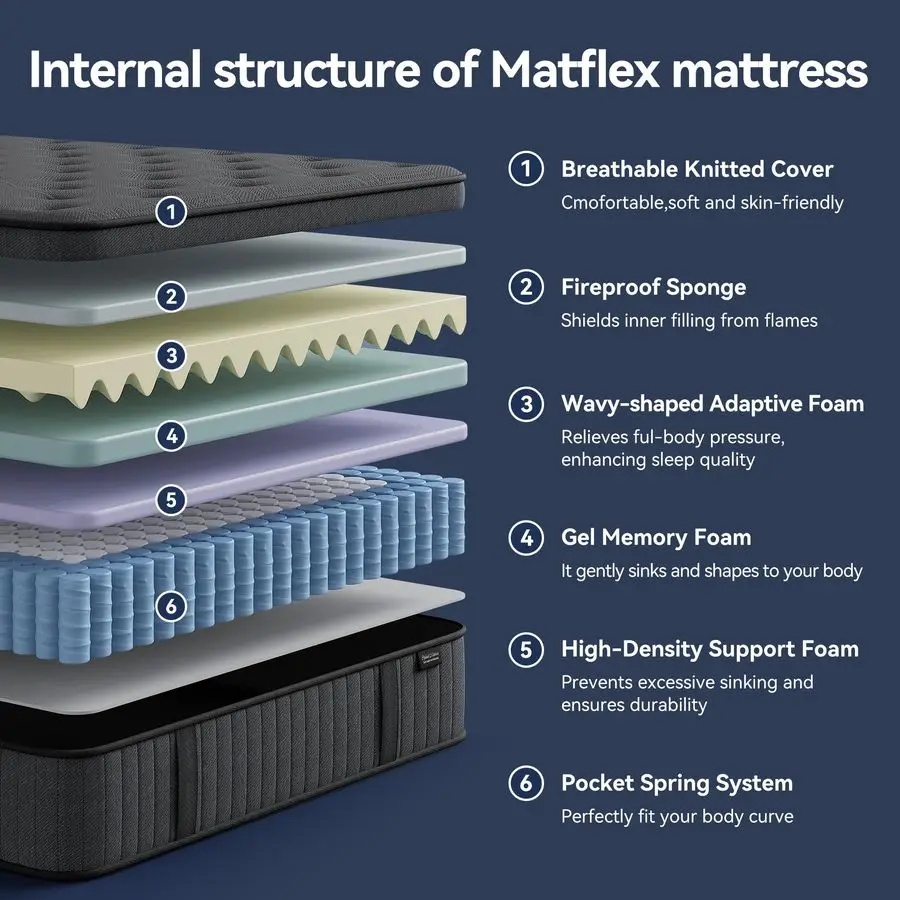 Internal structure of Matflex mattress

1
2
3
4
5
6

1 Breathable Knitted Cover
Cmofortable,soft and skin-friendly

2 Fireproof Sponge
Shields inner filling from flames

3 Wavy-shaped Adaptive Foam
Relieves ful-body pressure, enhancing sleep quality

4 Gel Memory Foam
It gently sinks and shapes to your body

5 High-Density Support Foam
Prevents excessive sinking and ensures durability

6 Pocket Spring System
Perfectly fit your body curve