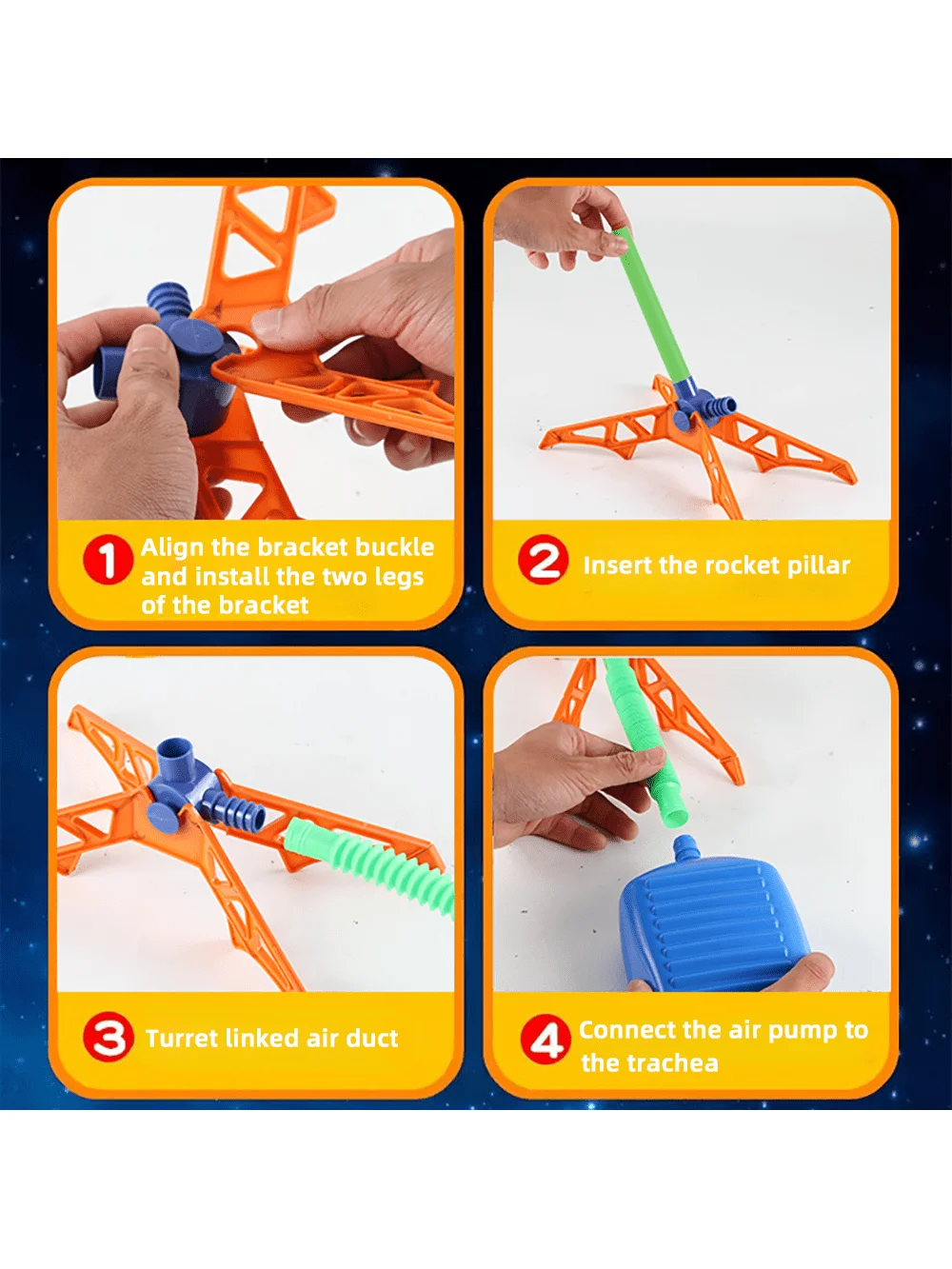 1 Align the bracket buckle and install the two legs of the bracket

2 Insert the rocket pillar

3 Turret linked air duct

4 Connect the air pump to the trachea