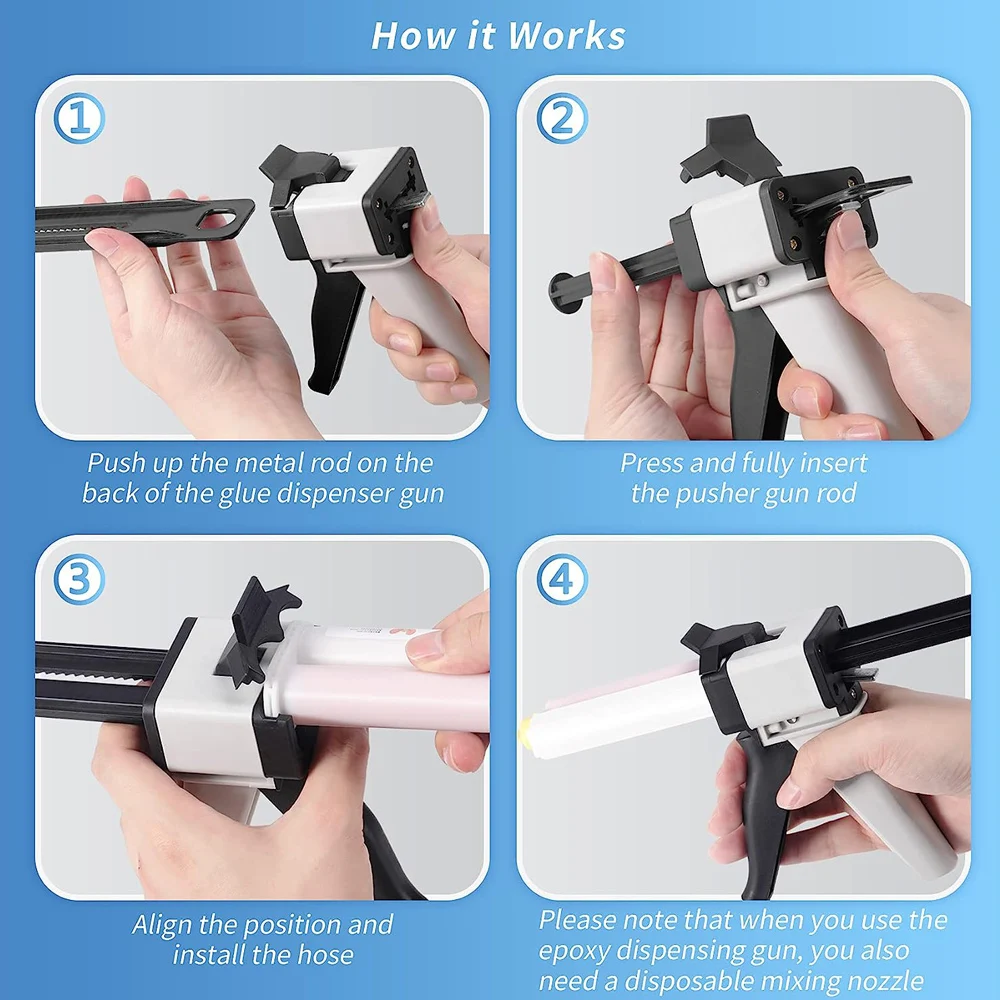 How it Works

1

Push up the metal rod on the back of the glue dispenser gun

2

Press and fully insert the pusher gun rod

3

Align the position and install the hose

4

Please note that when you use the epoxy dispensing gun, you also need a disposable mixing nozzle