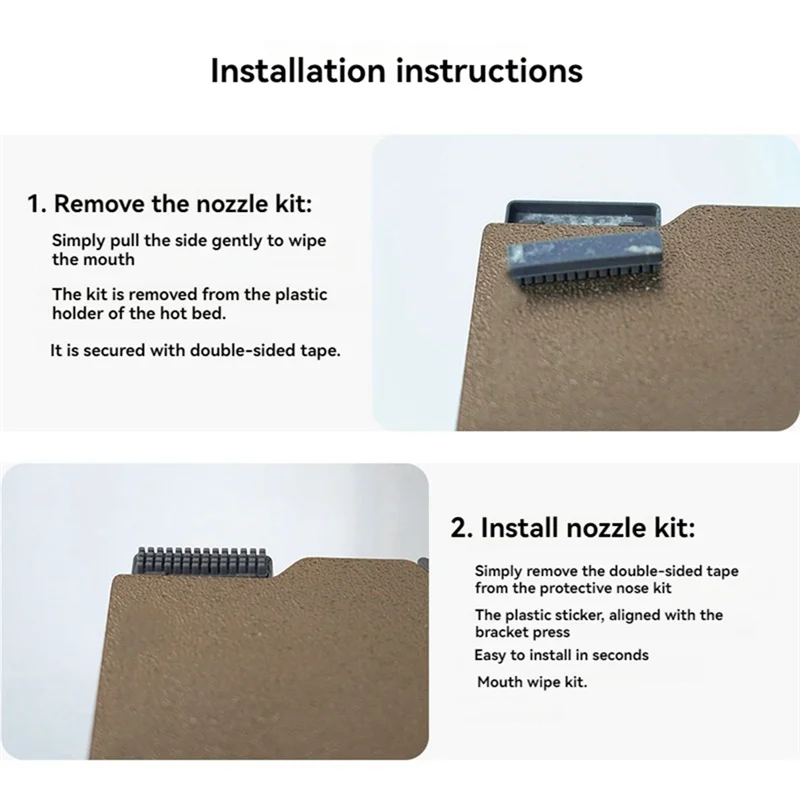 Installation instructions

1. Remove the nozzle kit:

Simply pull the side gently to wipe the mouth

The kit is removed from the plastic holder of the hot bed.

It is secured with double-sided tape.

2. Install nozzle kit:

Simply remove the double-sided tape from the protective nose kit

The plastic sticker, aligned with the bracket press

Easy to install in seconds

Mouth wipe kit.