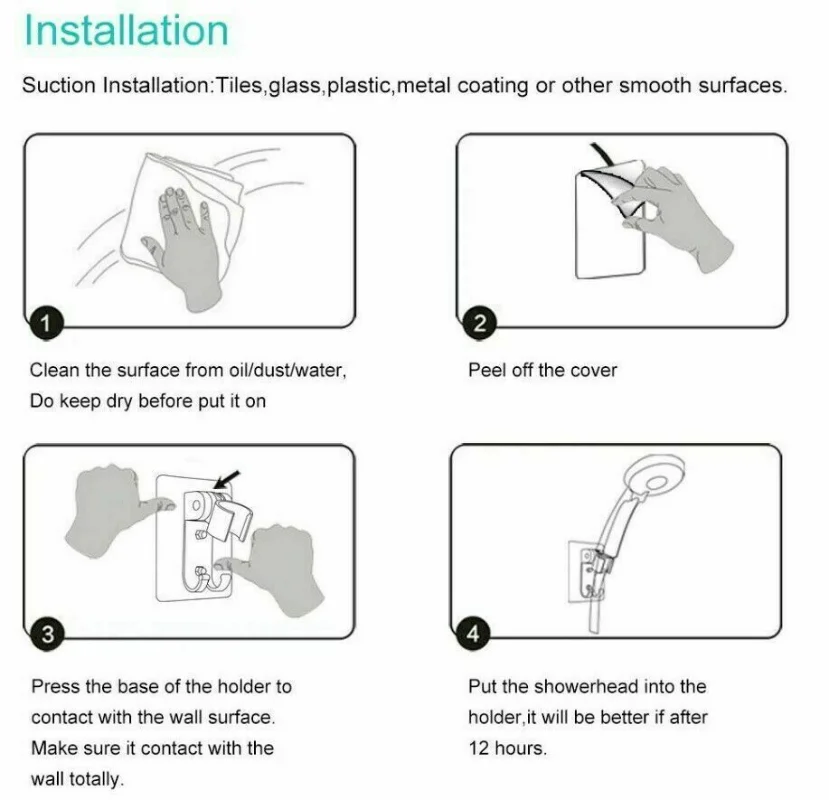 Installation

Suction Installation:Tiles,glass,plastic,metal coating or other smooth surfaces.

1

Clean the surface from oil/dust/water, Do keep dry before put it on

2

Peel off the cover

3

Press the base of the holder to contact with the wall surface. Make sure it contact with the wall totally.

4

Put the showerhead into the holder,it will be better if after 12 hours.