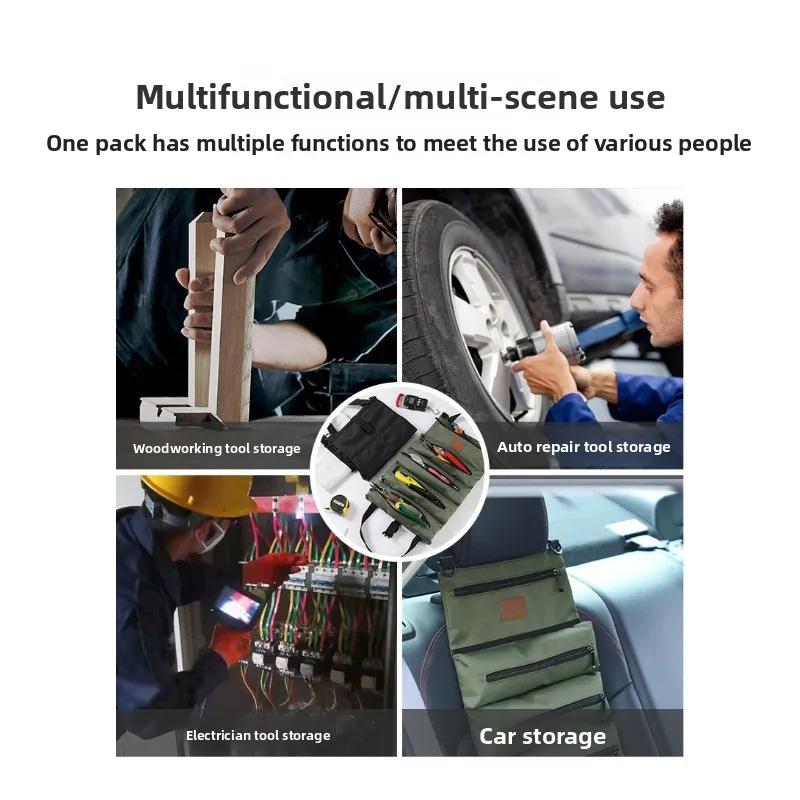 Multifunctional/multi-scene use

One pack has multiple functions to meet the use of various people

Woodworking tool storage

Auto repair tool storage

Electrician tool storage

Car storage