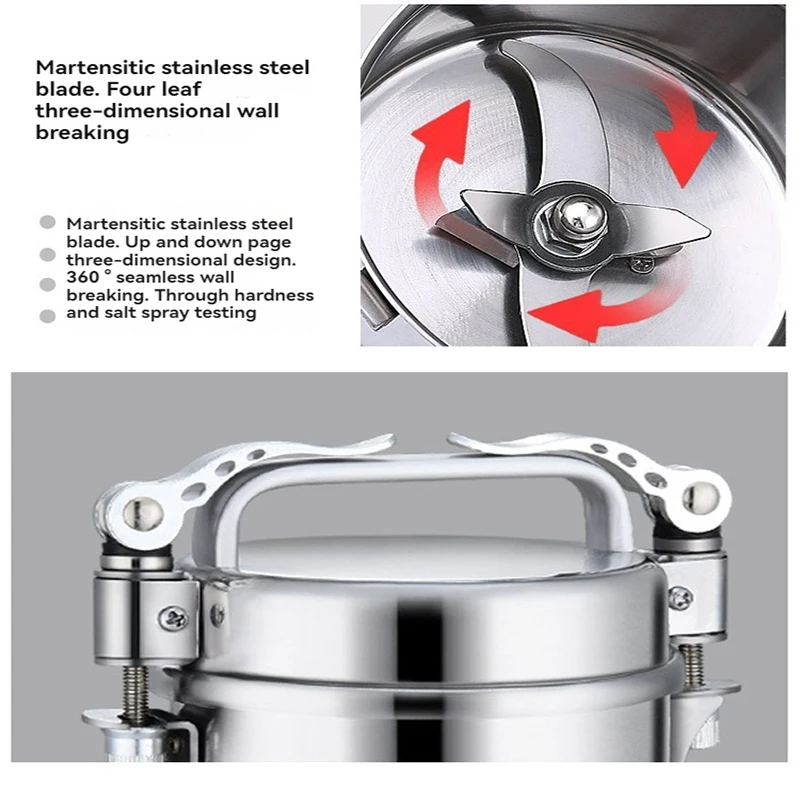 Martensitic stainless steel blade. Four leaf three-dimensional wall breaking

Martensitic stainless steel blade. Up and down page three-dimensional design. 360 ° seamless wall breaking. Through hardness and salt spray testing