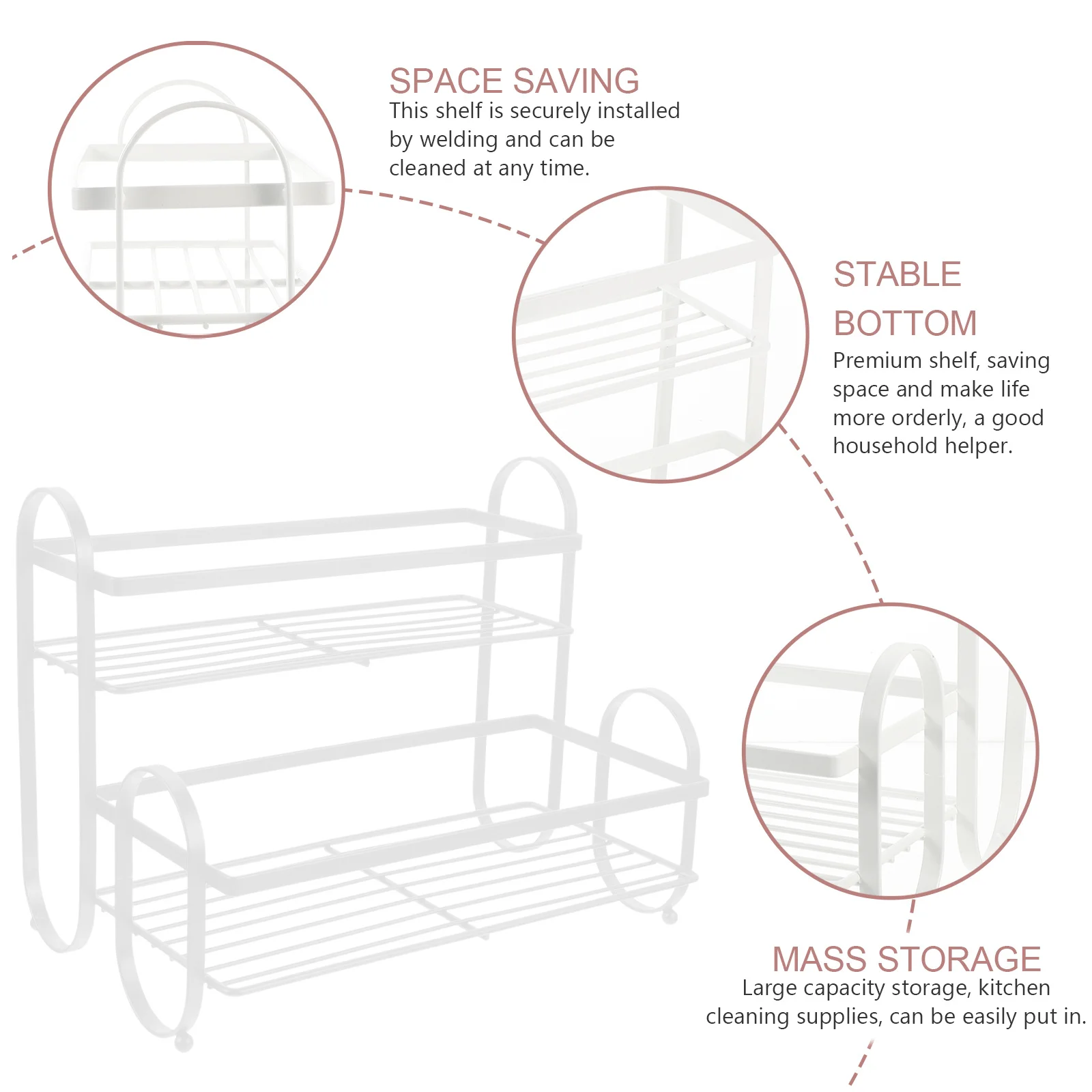 SPACE SAVING
This shelf is securely installed by welding and can be cleaned at any time.

STABLE BOTTOM
Premium shelf, saving space and make life more orderly, a good household helper.

MASS STORAGE
Large capacity storage, kitchen cleaning supplies, can be easily put in.