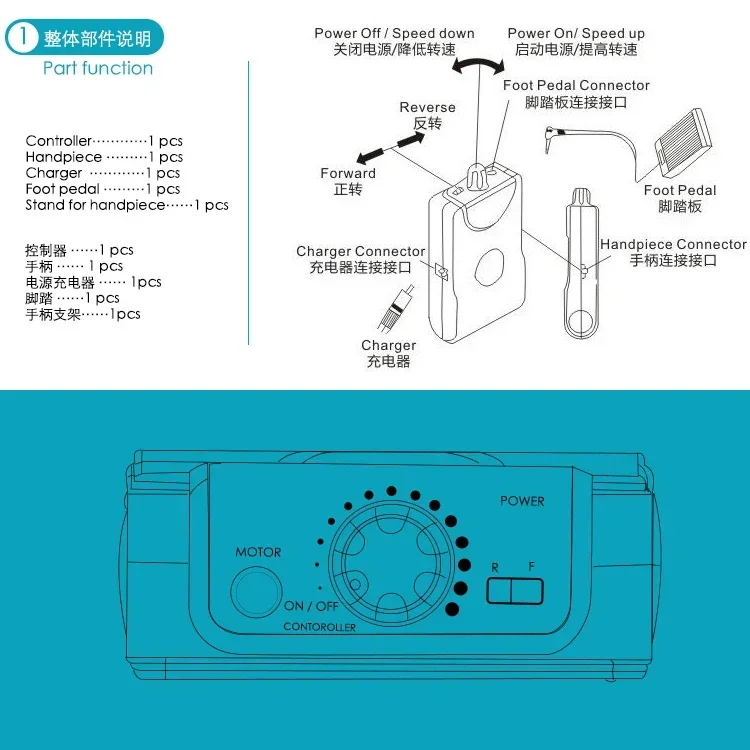 1 整体部件说明
Part function

Controller············1 pcs
Handpiece ·········1 pcs
Charger ············1 pcs
Foot pedal ·········1 pcs
Stand for handpiece······1 pcs

控制器 ······1 pcs
手柄 ······ 1 pcs
电源充电器 ······ 1pcs
脚踏 ······1 pcs
手柄支架······1pcs

Power Off / Speed down
关闭电源/降低转速

Power On/ Speed up
启动电源/提高转速

Foot Pedal Connector
脚踏板连接接口

Reverse
反转

Forward
正转

Foot Pedal
脚踏板

Charger Connector
充电器连接接口

Handpiece Connector
手柄连接接口

Charger
充电器

POWER
MOTOR
R F
ON / OFF
CONTOROLLER