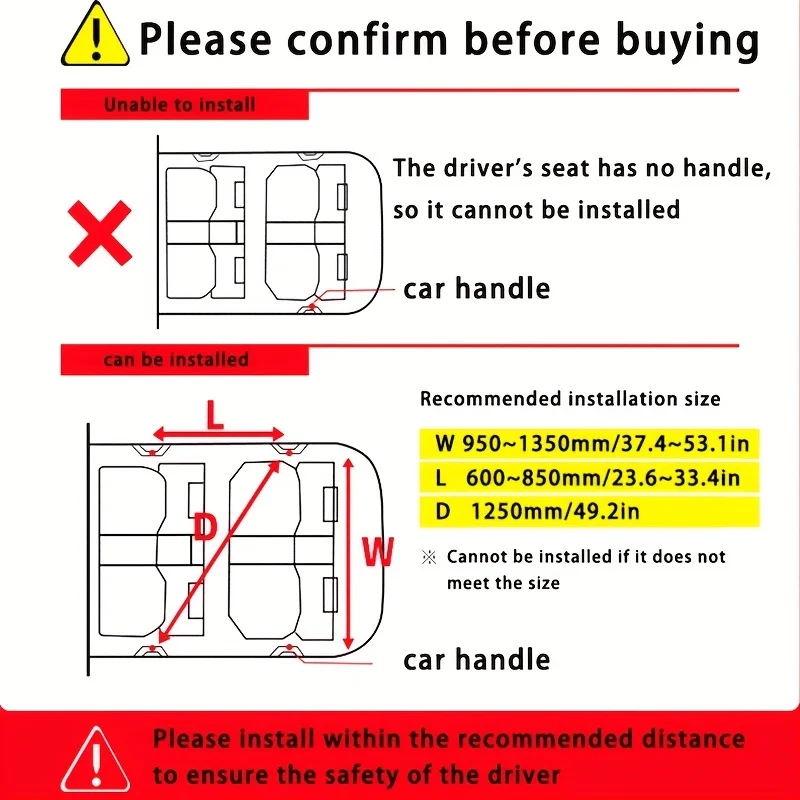 Please confirm before buying

Unable to install

The driver's seat has no handle, so it cannot be installed

car handle

can be installed

L

D

W

Recommended installation size

W 950~1350mm/37.4~53.1in

L 600~850mm/23.6~33.4in

D 1250mm/49.2in

※ Cannot be installed if it does not meet the size

car handle

Please install within the recommended distance to ensure the safety of the driver