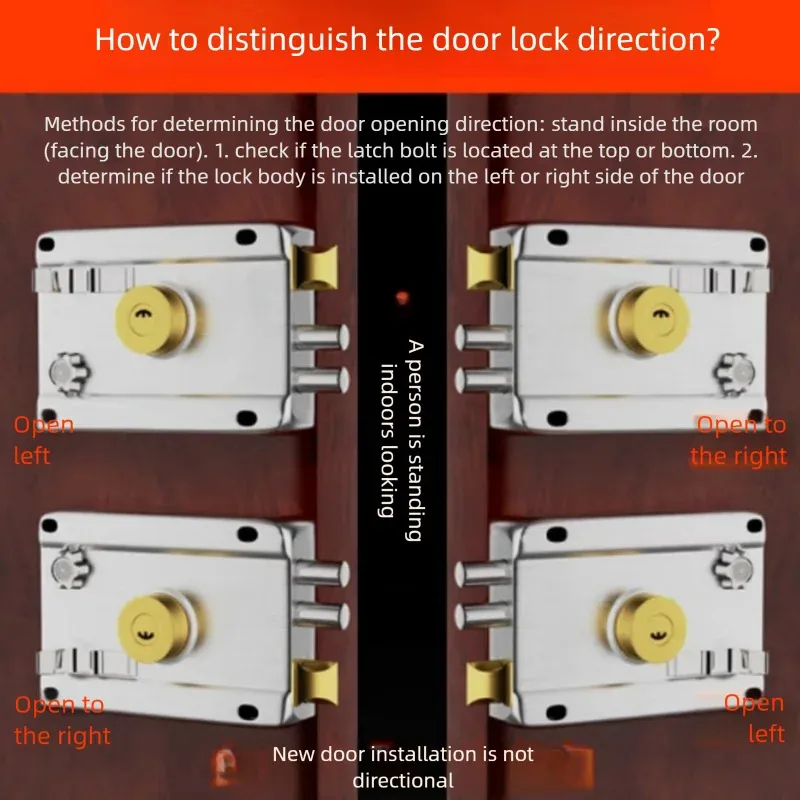 How to distinguish the door lock direction?

Methods for determining the door opening direction: stand inside the room (facing the door). 1. check if the latch bolt is located at the top or bottom. 2. determine if the lock body is installed on the left or right side of the door

Open left

A person is standing indoors looking

Open to the right

Open to the right

Open left

New door installation is not directional