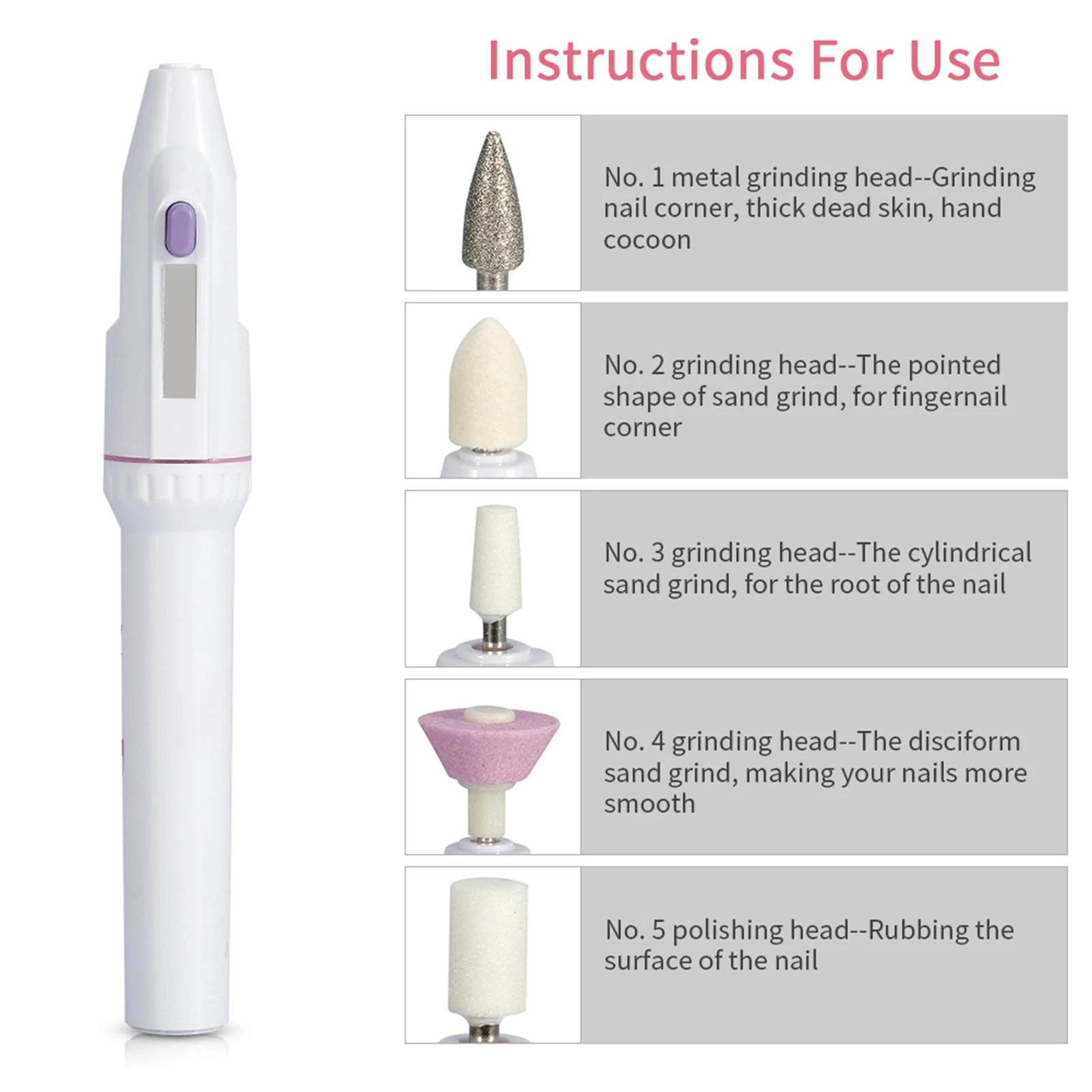 Instructions For Use

No. 1 metal grinding head--Grinding nail corner, thick dead skin, hand cocoon

No. 2 grinding head--The pointed shape of sand grind, for fingernail corner

No. 3 grinding head--The cylindrical sand grind, for the root of the nail

No. 4 grinding head--The disciform sand grind, making your nails more smooth

No. 5 polishing head--Rubbing the surface of the nail