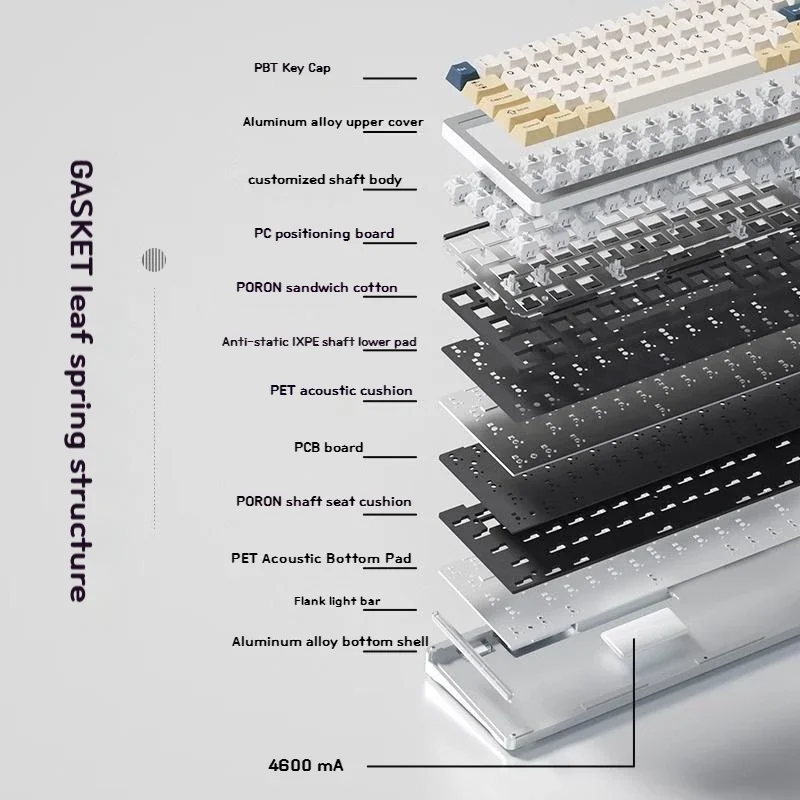 GASKET leaf spring structure

PBT Key Cap

Aluminum alloy upper cover

customized shaft body

PC positioning board

PORON sandwich cotton

Anti-static IXPE shaft lower pad

PET acoustic cushion

PCB board

PORON shaft seat cushion

PET Acoustic Bottom Pad

Flank light bar

Aluminum alloy bottom shell

4600 mA