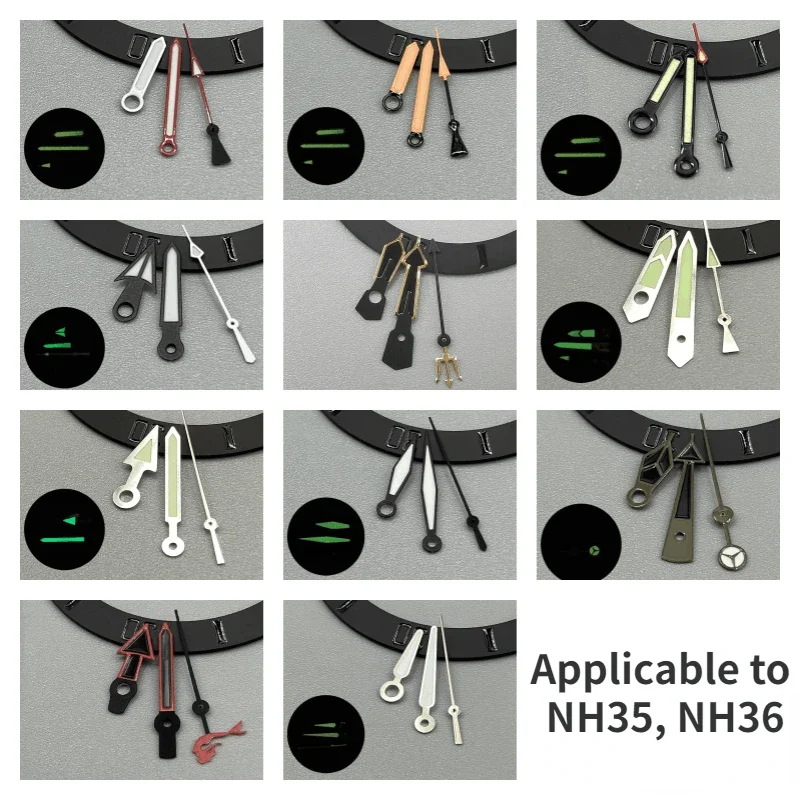 Applicable to NH35, NH36