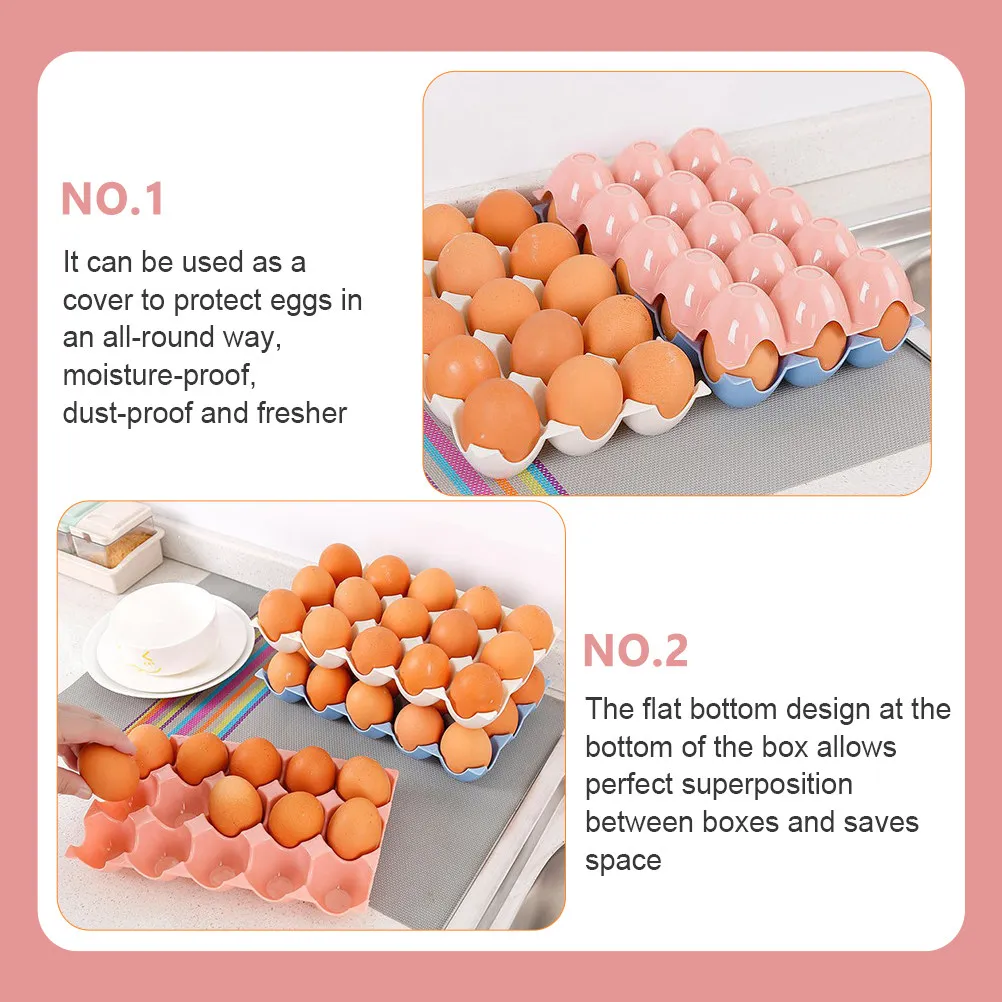 NO.1

It can be used as a cover to protect eggs in an all-round way, moisture-proof, dust-proof and fresher

NO.2

The flat bottom design at the bottom of the box allows perfect superposition between boxes and saves space