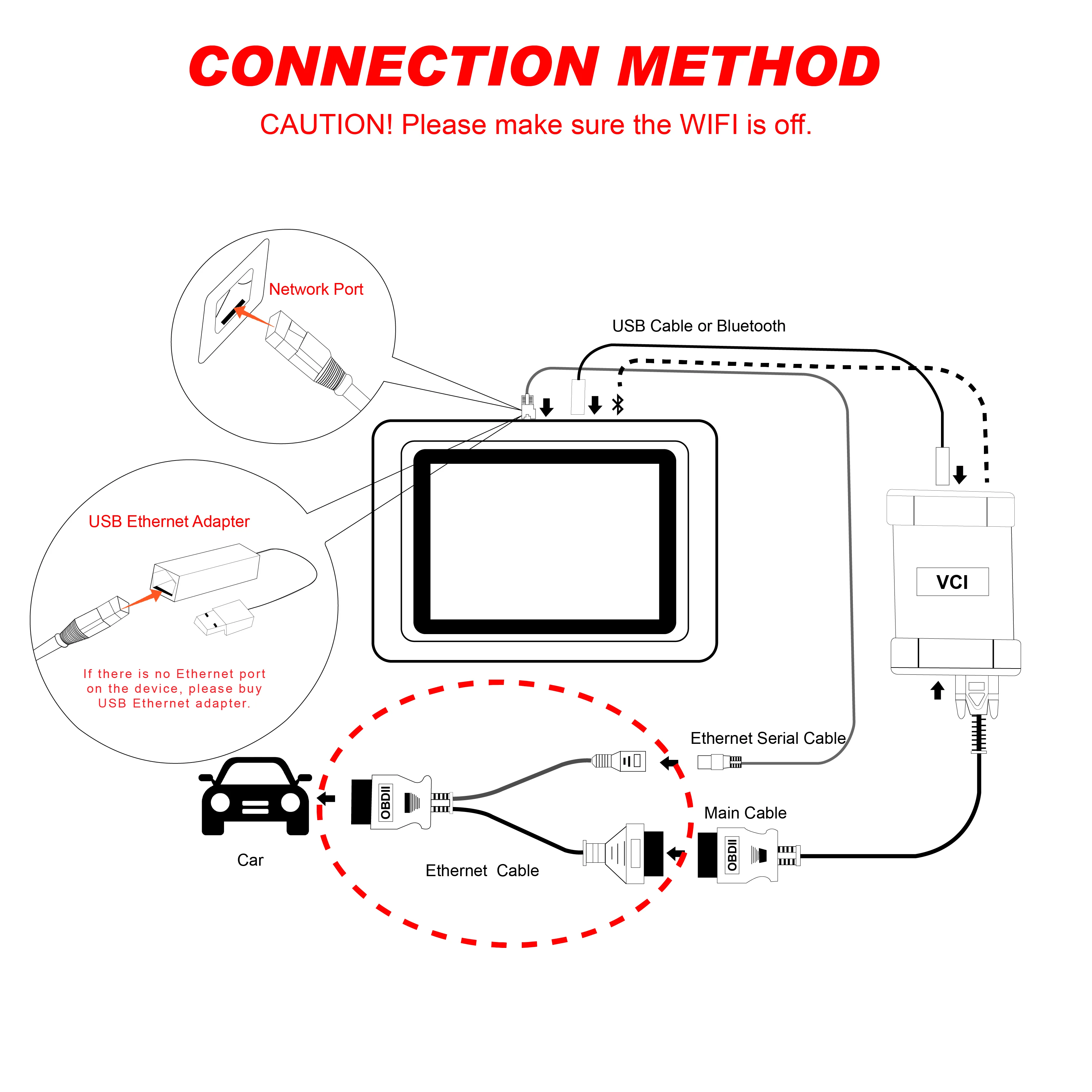 CONNECTION METHOD

CAUTION! Please make sure the WIFI is off.

Network Port

USB Cable or Bluetooth

USB Ethernet Adapter

If there is no Ethernet port on the device, please buy USB Ethernet adapter.

VCI

Ethernet Serial Cable

OBDII

Main Cable

OBDII

Car

Ethernet Cable