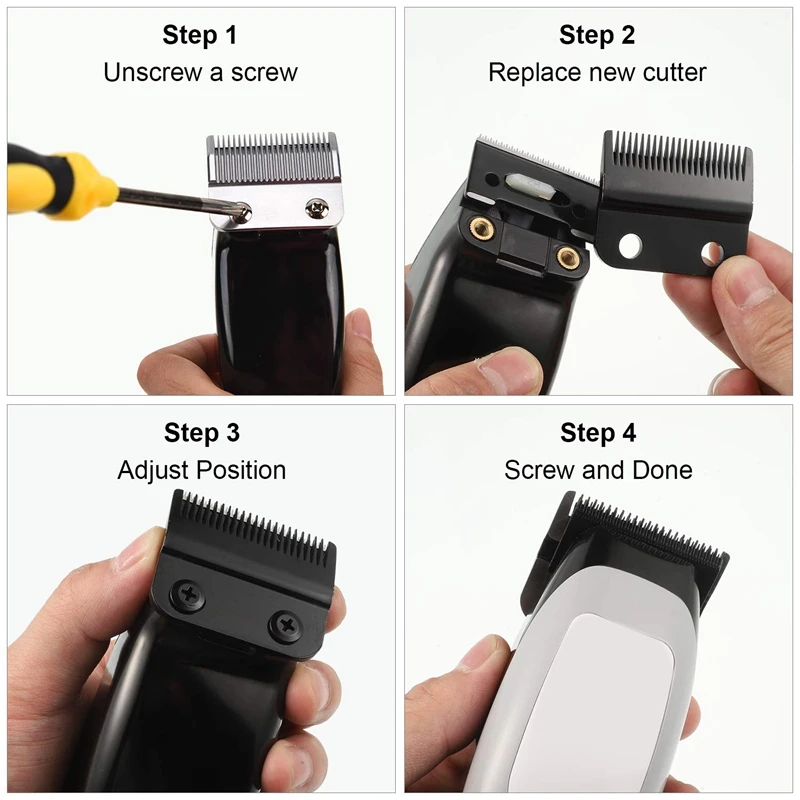 Step 1
Unscrew a screw

Step 2
Replace new cutter

Step 3
Adjust Position

Step 4
Screw and Done