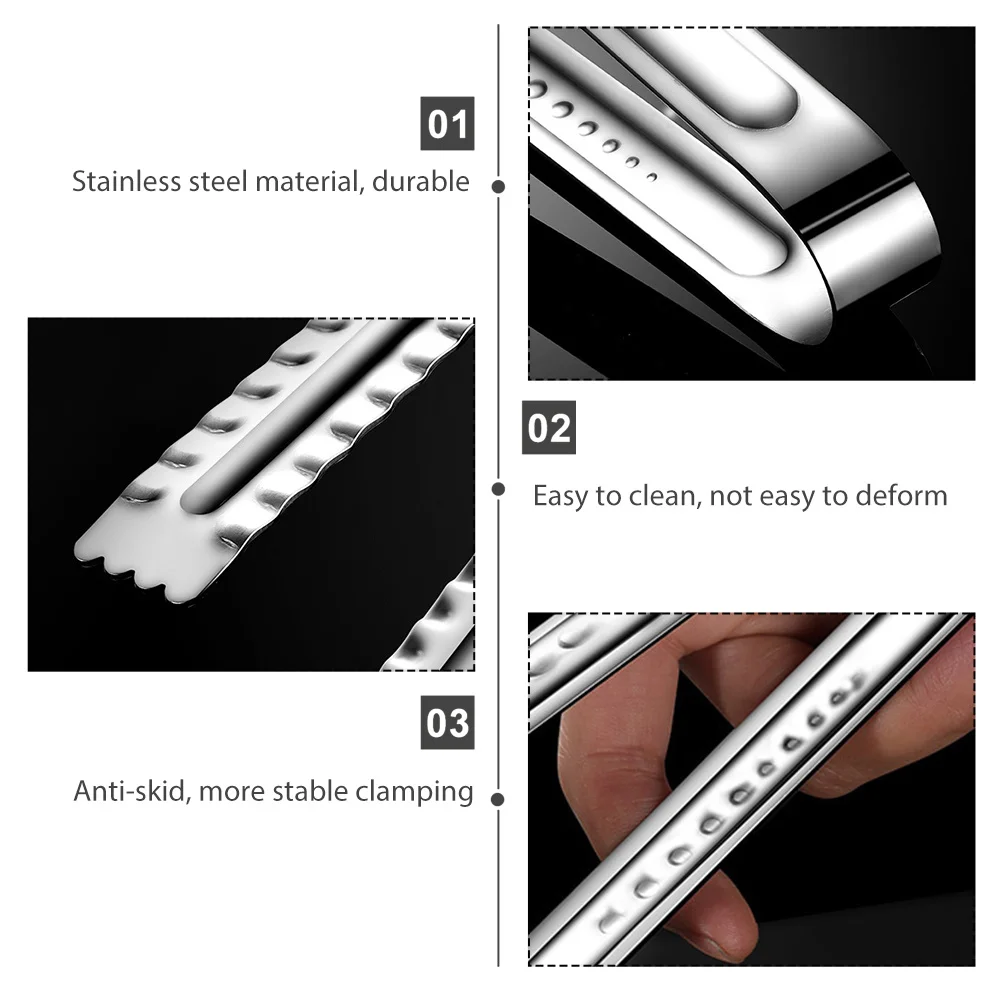 01
Stainless steel material, durable

02
Easy to clean, not easy to deform

03
Anti-skid, more stable clamping