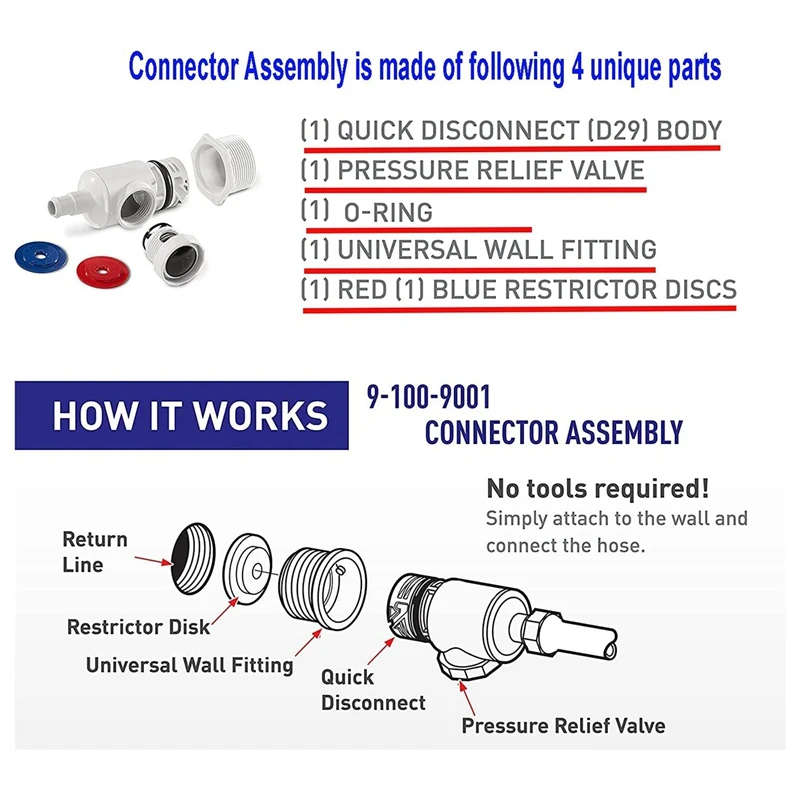 Connector Assembly is made of following 4 unique parts

(1) QUICK DISCONNECT (D29) BODY
(1) PRESSURE RELIEF VALVE
(1) O-RING
(1) UNIVERSAL WALL FITTING
(1) RED (1) BLUE RESTRICTOR DISCS

HOW IT WORKS

9-100-9001
CONNECTOR ASSEMBLY

No tools required!
Simply attach to the wall and connect the hose.

Return Line

Restrictor Disk

Universal Wall Fitting

Quick Disconnect

Pressure Relief Valve