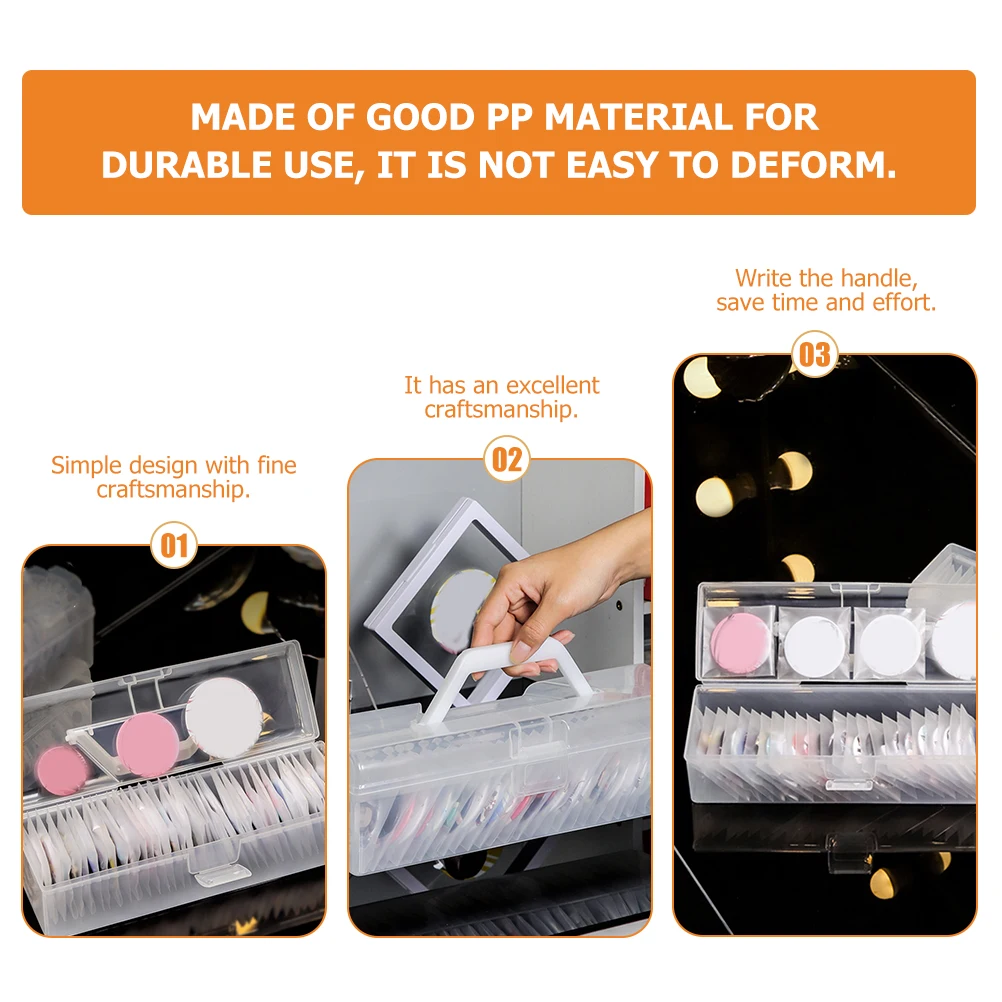 MADE OF GOOD PP MATERIAL FOR DURABLE USE, IT IS NOT EASY TO DEFORM.

Simple design with fine craftsmanship.

01

It has an excellent craftsmanship.

02

Write the handle, save time and effort.

03