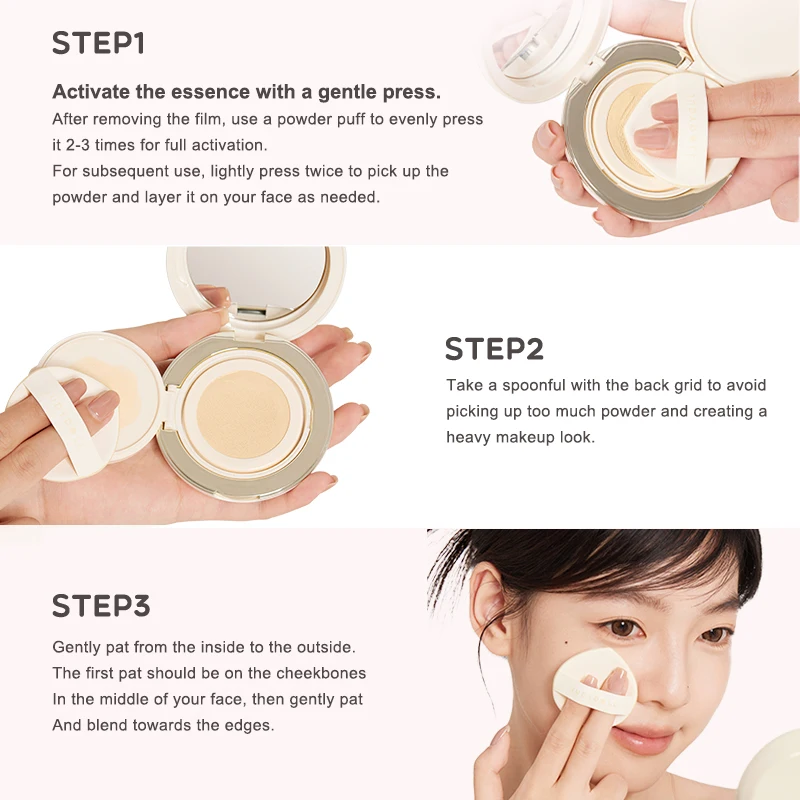 STEP1

Activate the essence with a gentle press.
After removing the film, use a powder puff to evenly press it 2-3 times for full activation.
For subsequent use, lightly press twice to pick up the powder and layer it on your face as needed.

STEP2

Take a spoonful with the back grid to avoid picking up too much powder and creating a heavy makeup look.

STEP3

Gently pat from the inside to the outside.
The first pat should be on the cheekbones
In the middle of your face, then gently pat
And blend towards the edges.