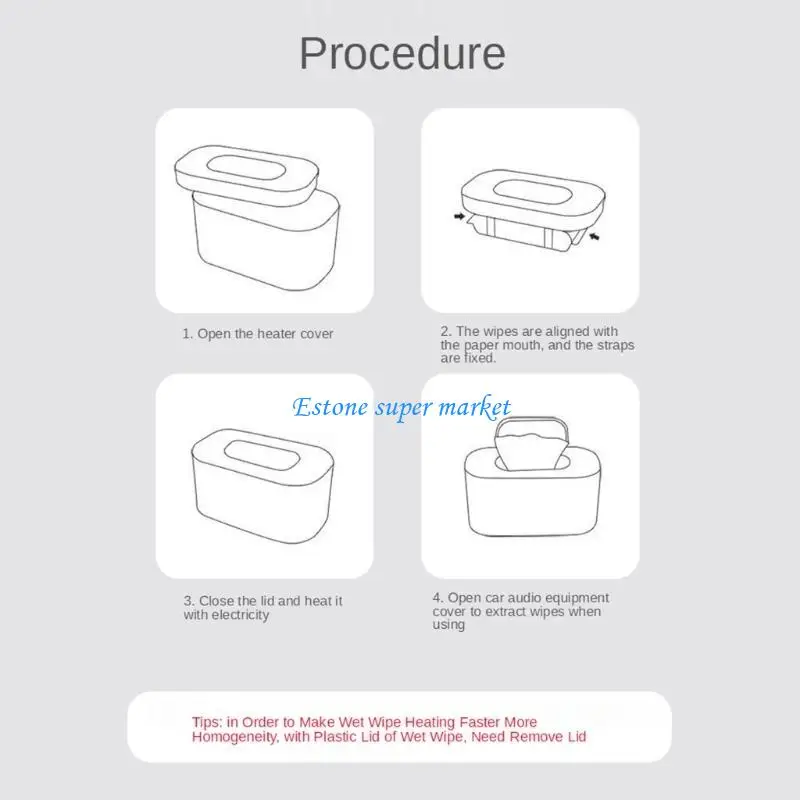 Procedure

1. Open the heater cover

2. The wipes are aligned with the paper mouth, and the straps are fixed.

Estone super market

3. Close the lid and heat it with electricity

4. Open car audio equipment cover to extract wipes when using

Tips: in Order to Make Wet Wipe Heating Faster More Homogeneity, with Plastic Lid of Wet Wipe, Need Remove Lid