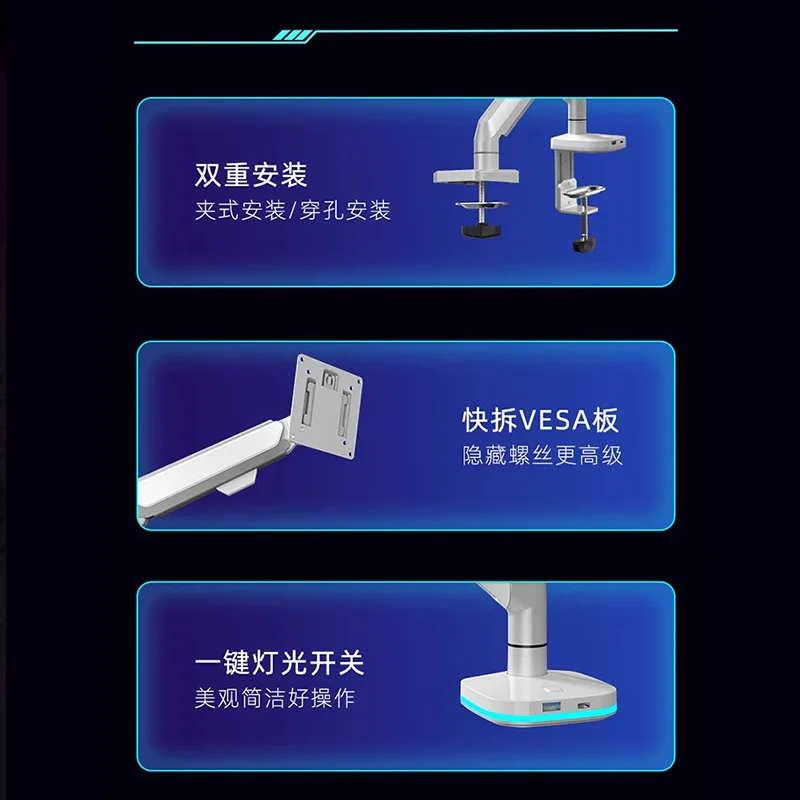 双重安装
夹式安装/穿孔安装

快拆VESA板
隐藏螺丝更高级

一键灯光开关
美观简洁好操作