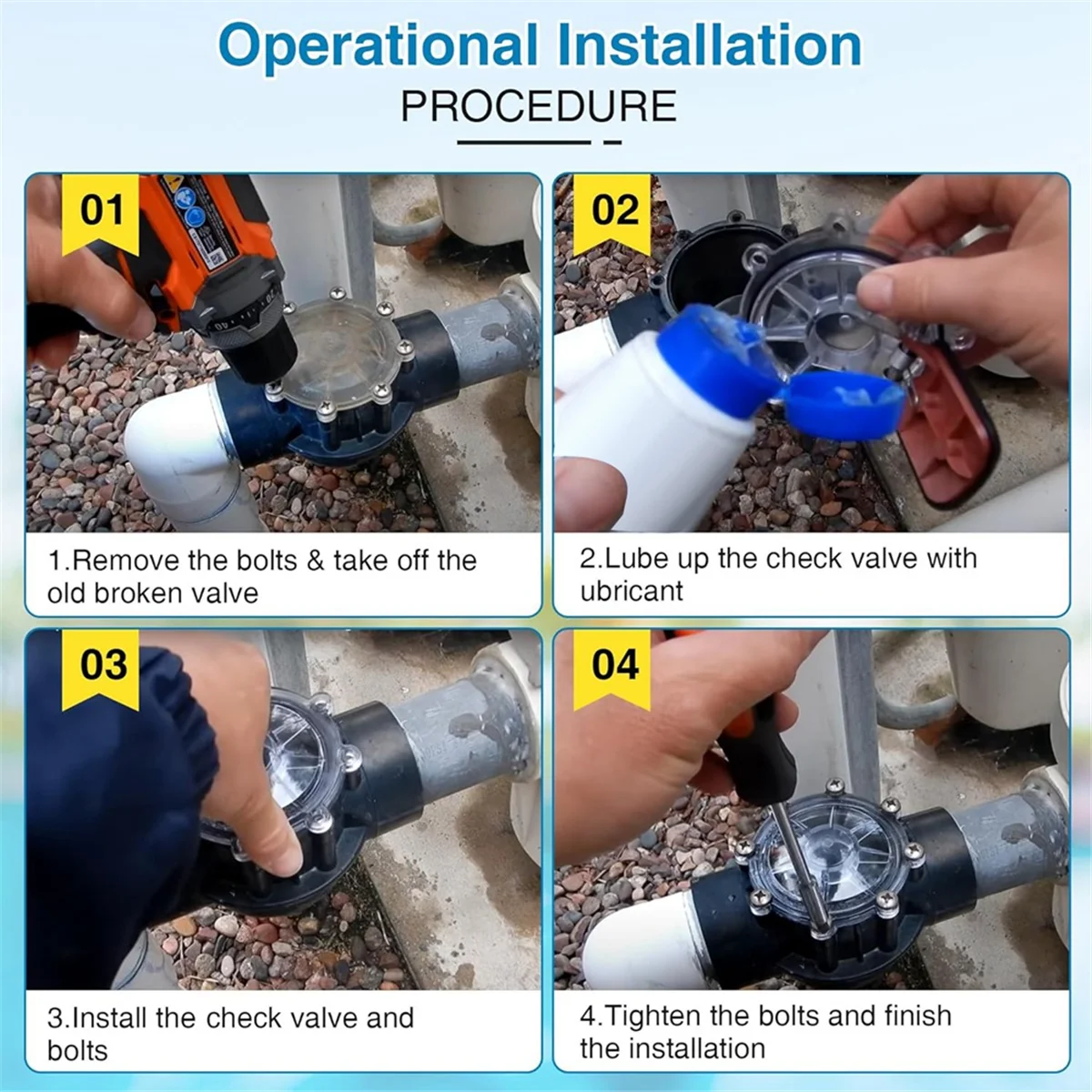 Operational Installation

PROCEDURE

01

1.Remove the bolts & take off the old broken valve

02

2.Lube up the check valve with ubricant

03

3.Install the check valve and bolts

04

4.Tighten the bolts and finish the installation