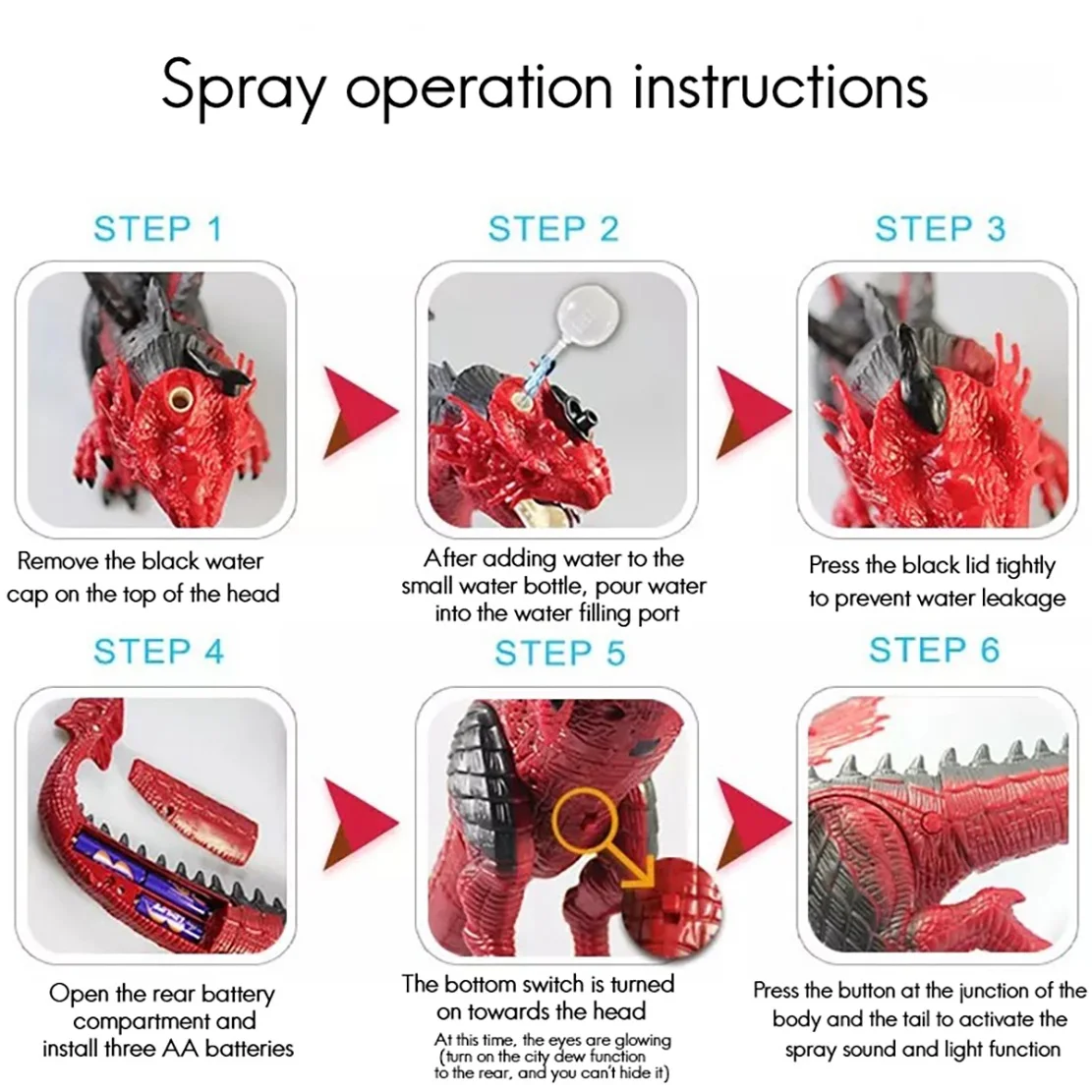 Spray operation instructions

STEP 1

Remove the black water cap on the top of the head

STEP 2

After adding water to the small water bottle, pour water into the water filling port

STEP 3

Press the black lid tightly to prevent water leakage

STEP 4

Open the rear battery compartment and install three AA batteries

STEP 5

The bottom switch is turned on towards the head

At this time, the eyes are glowing (turn on the city dew function to the rear, and you can't hide it)

STEP 6

Press the button at the junction of the body and the tail to activate the spray sound and light function