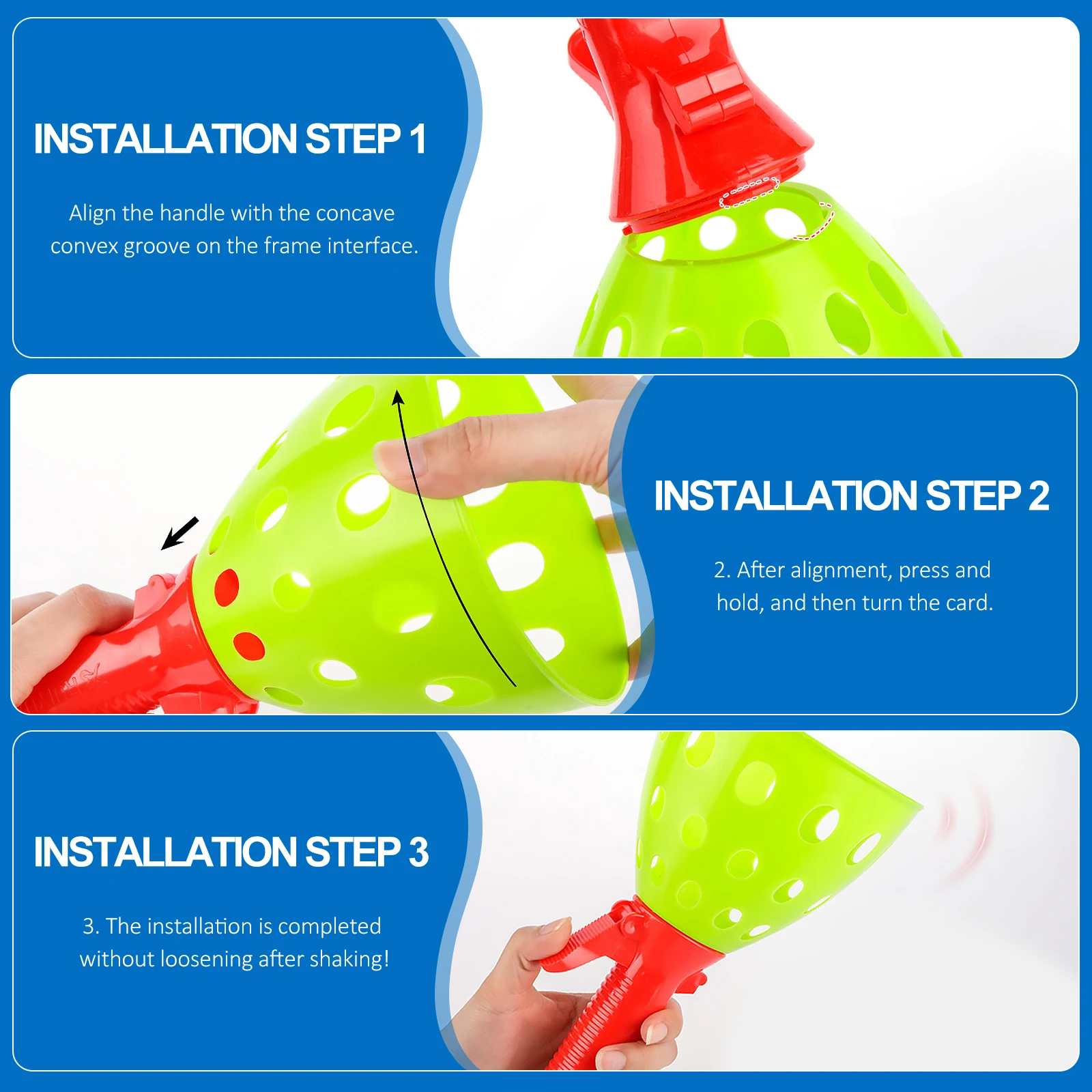 INSTALLATION STEP 1

Align the handle with the concave convex groove on the frame interface.

INSTALLATION STEP 2

2. After alignment, press and hold, and then turn the card.

INSTALLATION STEP 3

3. The installation is completed without loosening after shaking!