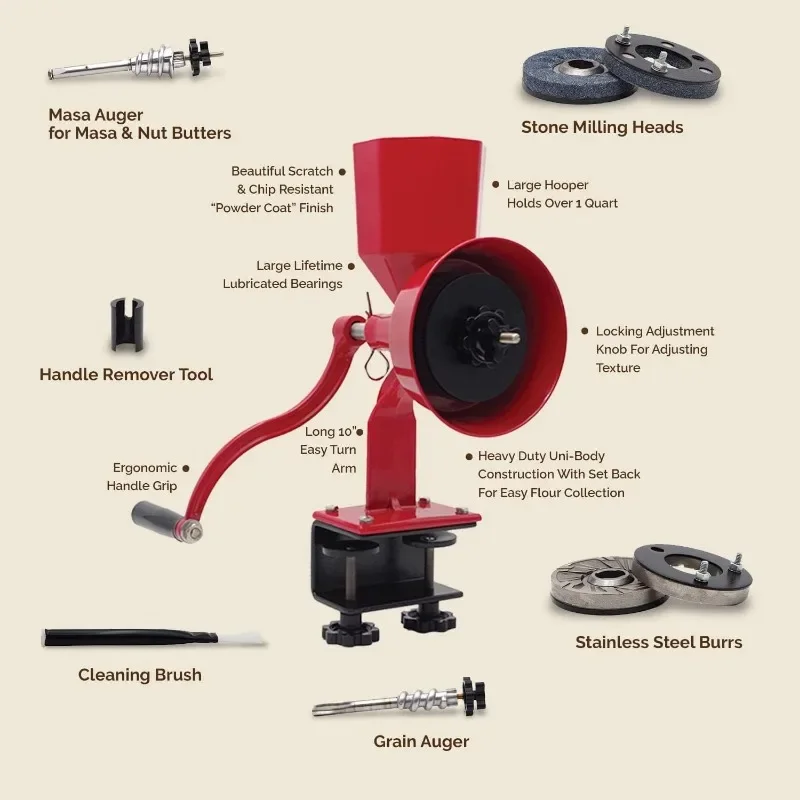 Masa Auger
for Masa & Nut Butters

Stone Milling Heads

Beautiful Scratch & Chip Resistant "Powder Coat" Finish

Large Hooper Holds Over 1 Quart

Large Lifetime Lubricated Bearings

Handle Remover Tool

Locking Adjustment Knob For Adjusting Texture

Long 10" Easy Turn Arm

Ergonomic Handle Grip

Heavy Duty Uni-Body Construction With Set Back For Easy Flour Collection

Stainless Steel Burrs

Cleaning Brush

Grain Auger