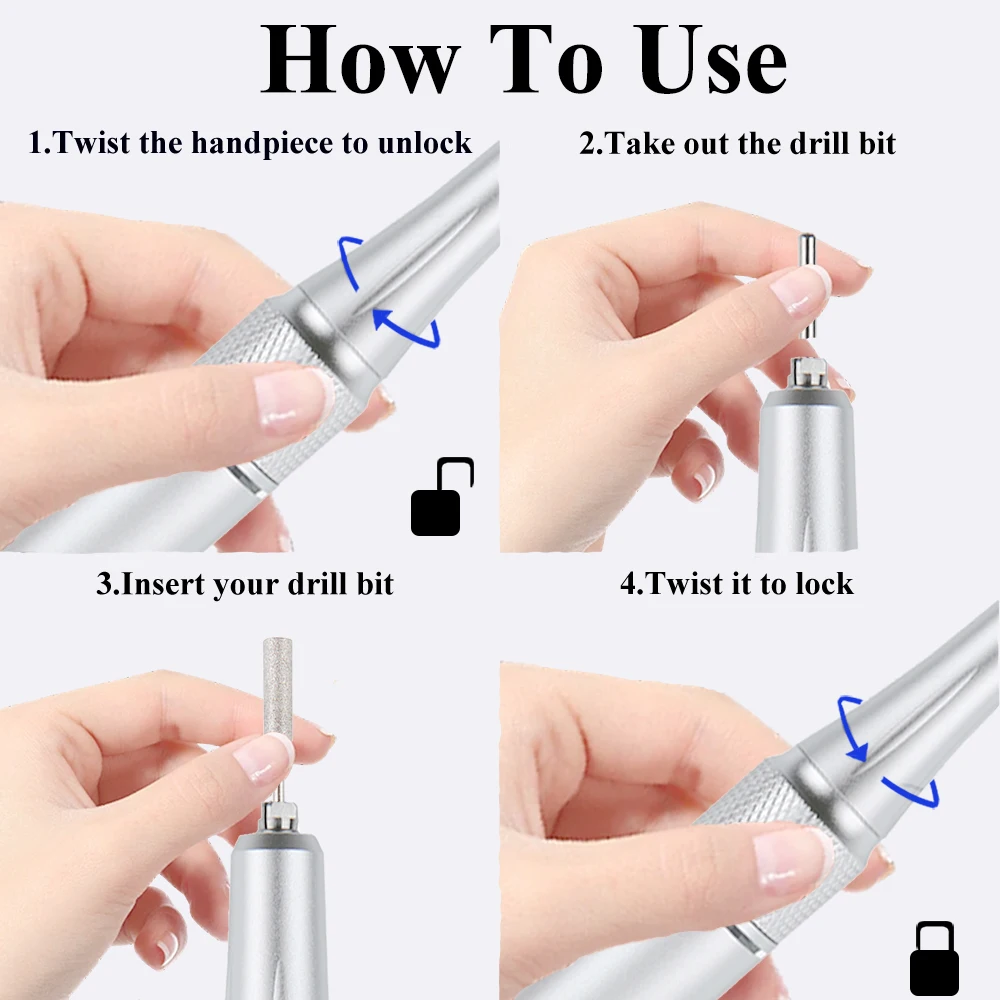 How To Use

1.Twist the handpiece to unlock

2.Take out the drill bit

3.Insert your drill bit

4.Twist it to lock