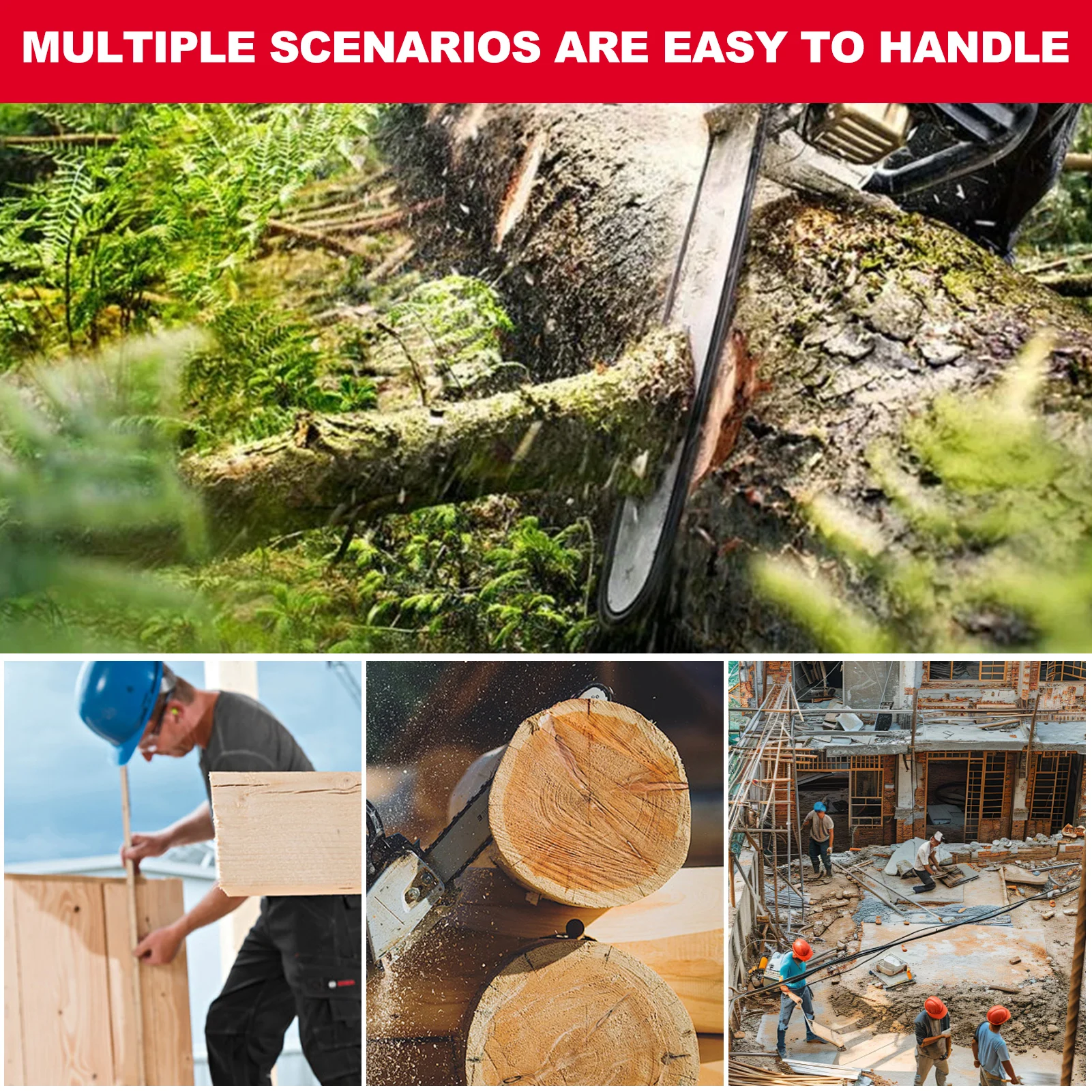 MULTIPLE SCENARIOS ARE EASY TO HANDLE