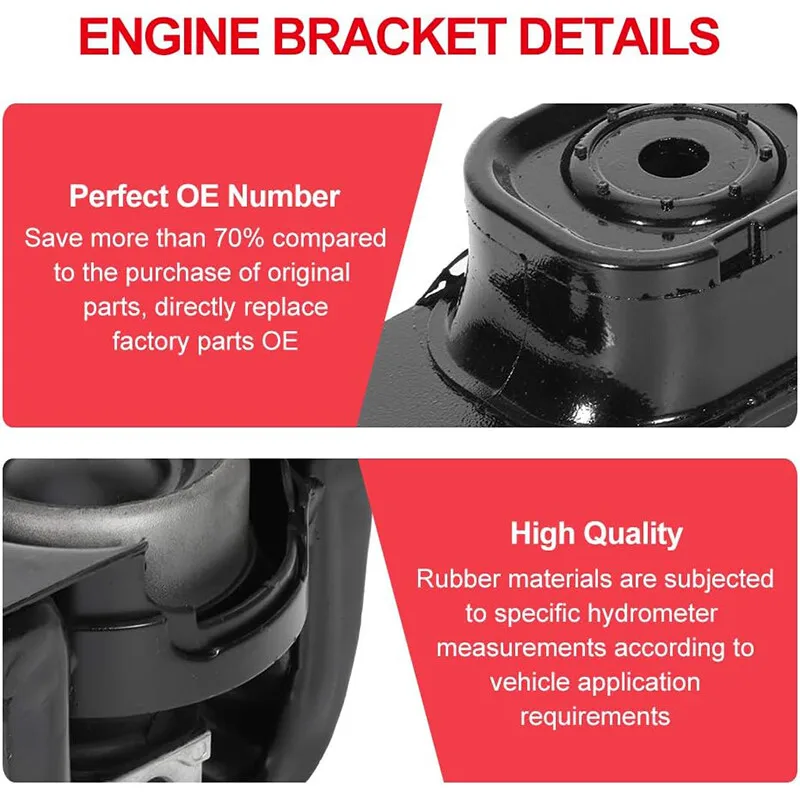 ENGINE BRACKET DETAILS

Perfect OE Number
Save more than 70% compared to the purchase of original parts, directly replace factory parts OE

High Quality
Rubber materials are subjected to specific hydrometer measurements according to vehicle application requirements