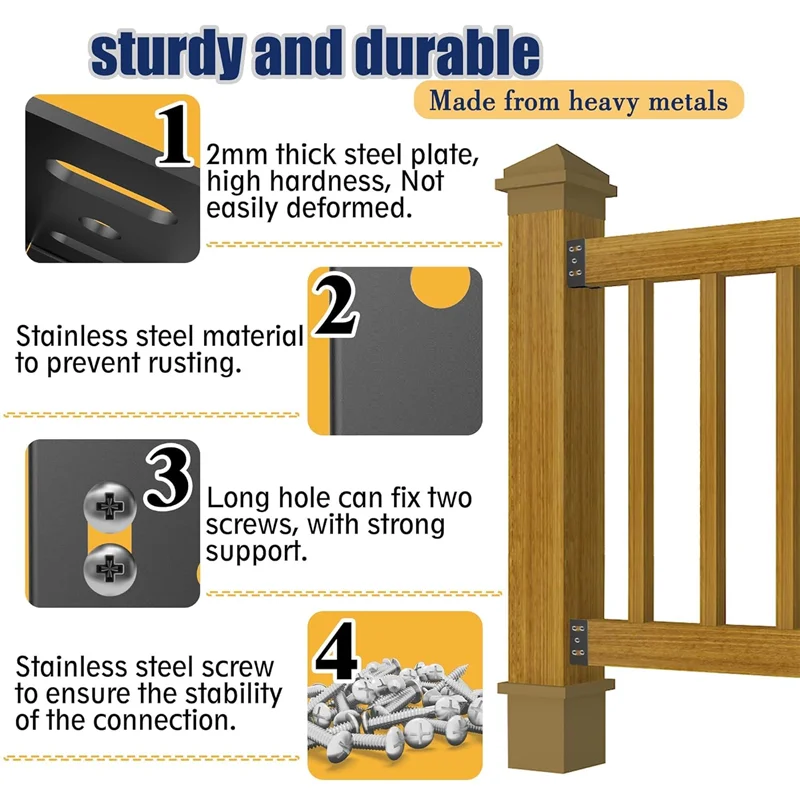 sturdy and durable

Made from heavy metals

1 2mm thick steel plate, high hardness, Not easily deformed.

2 Stainless steel material to prevent rusting.

3 Long hole can fix two screws, with strong support.

4 Stainless steel screw to ensure the stability of the connection.