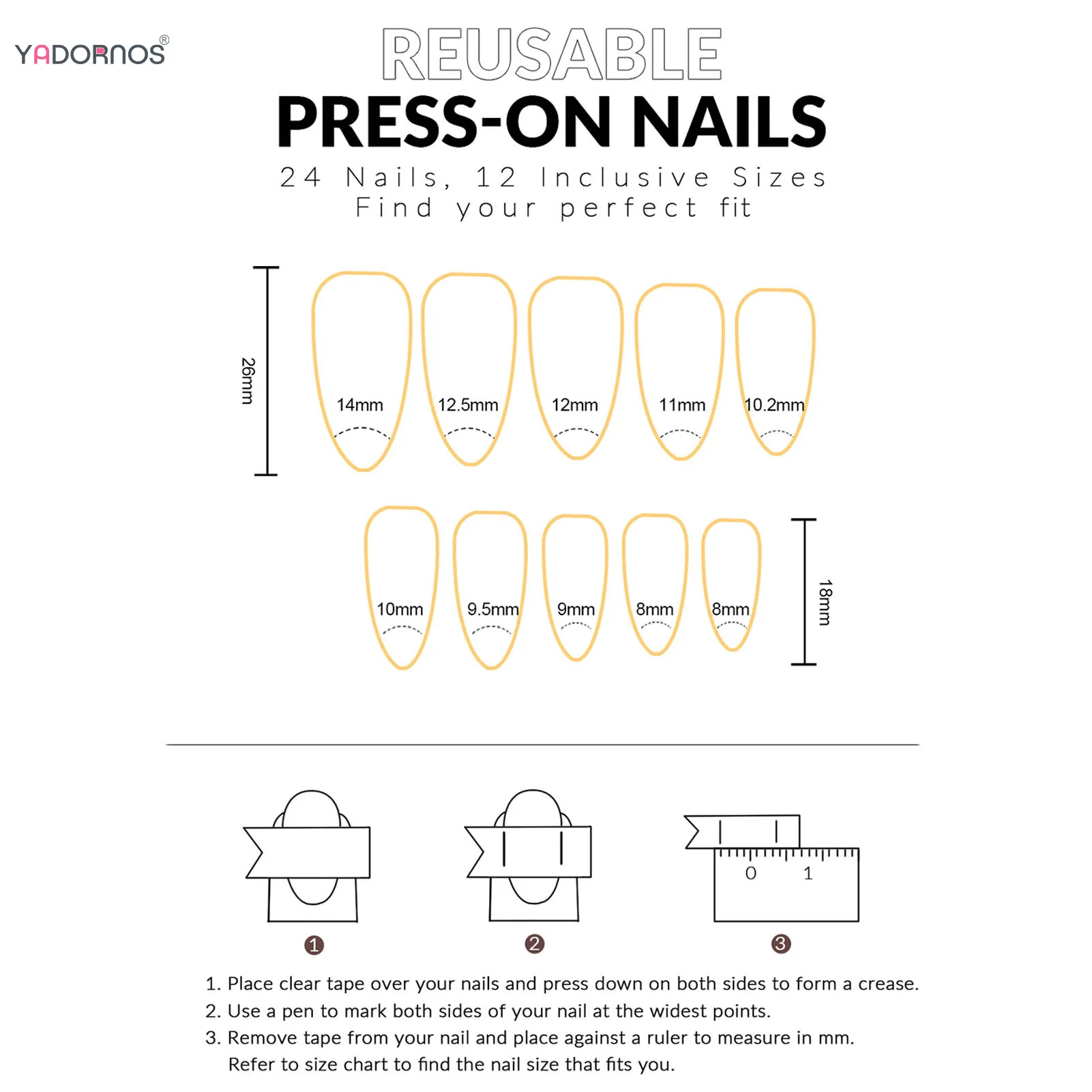 YADORNOS®

REUSABLE
PRESS-ON NAILS
24 Nails, 12 Inclusive Sizes
Find your perfect fit

26mm

14mm 12.5mm 12mm 11mm 10.2mm

10mm 9.5mm 9mm 8mm 8mm

18mm

0 1

1 2 3

1. Place clear tape over your nails and press down on both sides to form a crease.
2. Use a pen to mark both sides of your nail at the widest points.
3. Remove tape from your nail and place against a ruler to measure in mm. Refer to size chart to find the nail size that fits you.