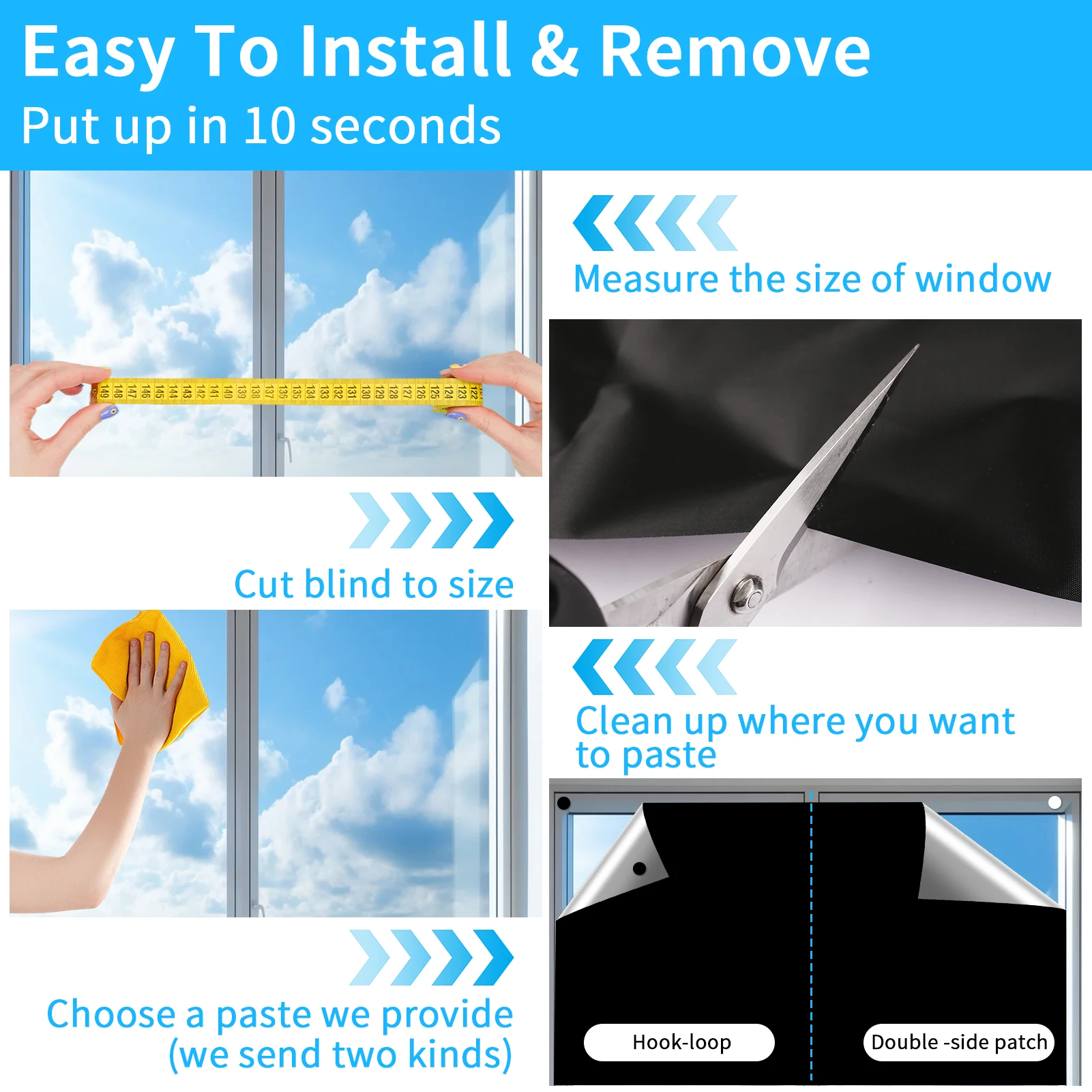 Easy To Install & Remove
Put up in 10 seconds

149 148 147 146 145 144 143 142 141 140 139 138 137 136 135 134 133 132 131 130 129 128 127 126 125 124 123 122

Measure the size of window

Cut blind to size

Clean up where you want to paste

Choose a paste we provide (we send two kinds)

Hook-loop

Double -side patch