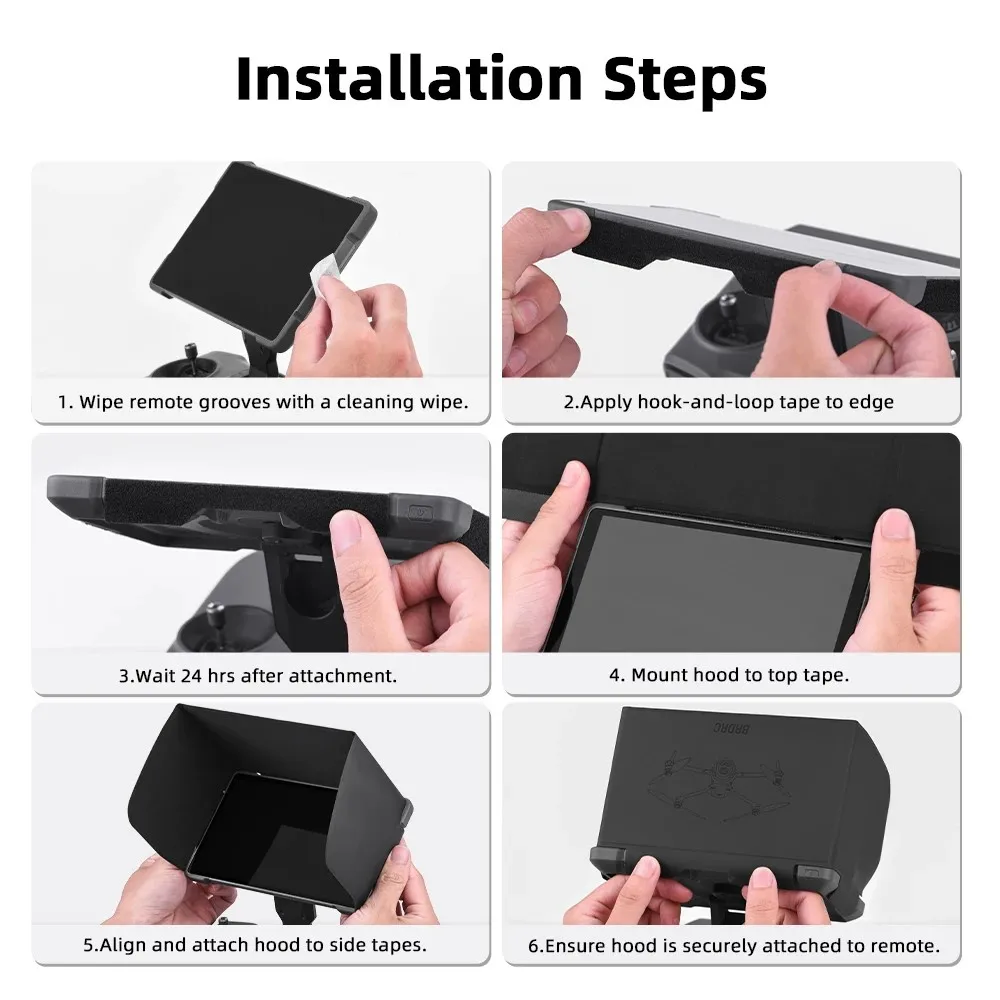 Installation Steps

1. Wipe remote grooves with a cleaning wipe.

2.Apply hook-and-loop tape to edge

3.Wait 24 hrs after attachment.

4. Mount hood to top tape.

5.Align and attach hood to side tapes.

BRDRC

6.Ensure hood is securely attached to remote.