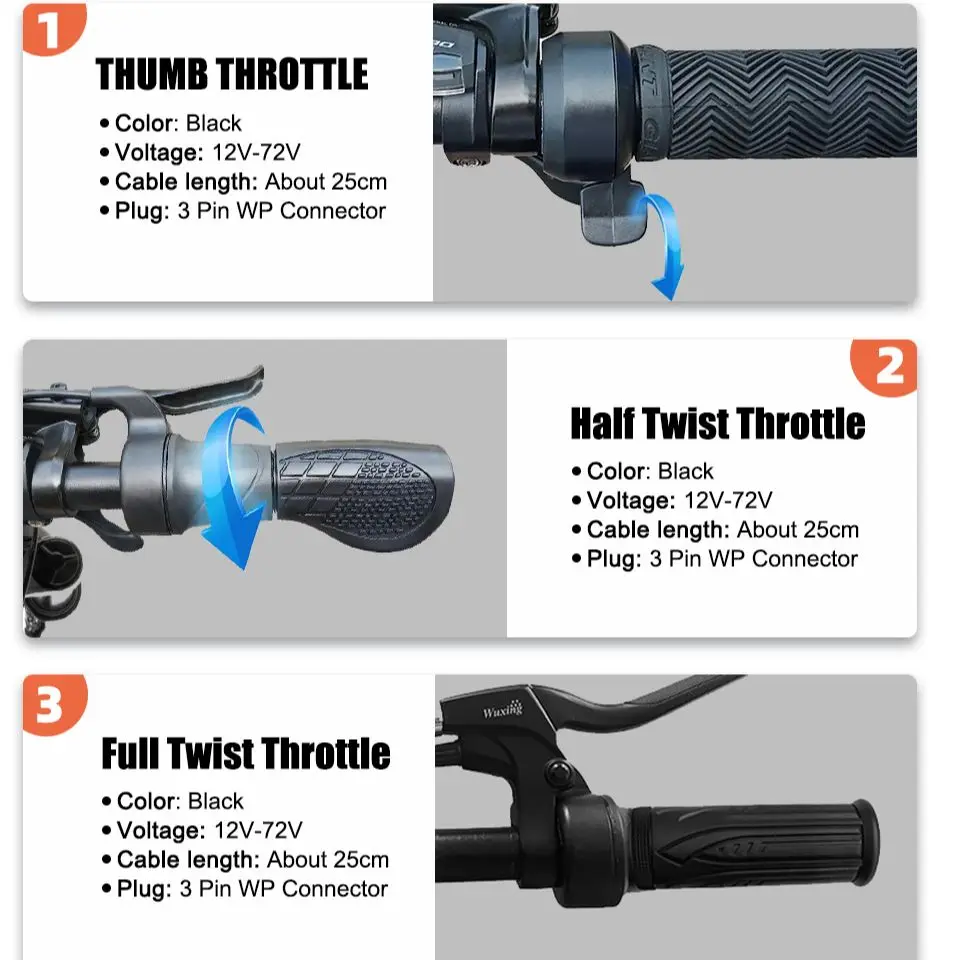 1

THUMB THROTTLE

• Color: Black
• Voltage: 12V-72V
• Cable length: About 25cm
• Plug: 3 Pin WP Connector

2

Half Twist Throttle

• Color: Black
• Voltage: 12V-72V
• Cable length: About 25cm
• Plug: 3 Pin WP Connector

3

Full Twist Throttle

• Color: Black
• Voltage: 12V-72V
• Cable length: About 25cm
• Plug: 3 Pin WP Connector

Wuxing