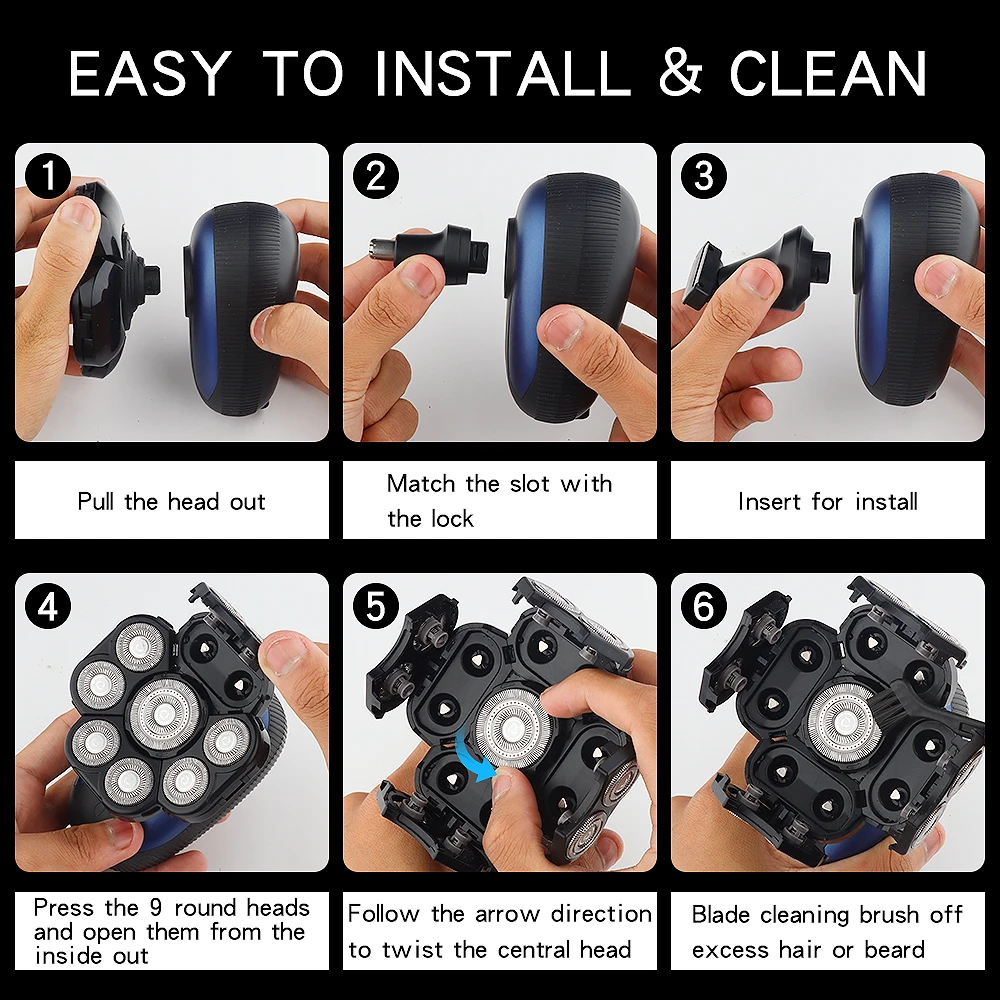 EASY TO INSTALL & CLEAN

1

Pull the head out

2

Match the slot with the lock

3

Insert for install

4

Press the 9 round heads and open them from the inside out

5

Follow the arrow direction to twist the central head

6

Blade cleaning brush off excess hair or beard