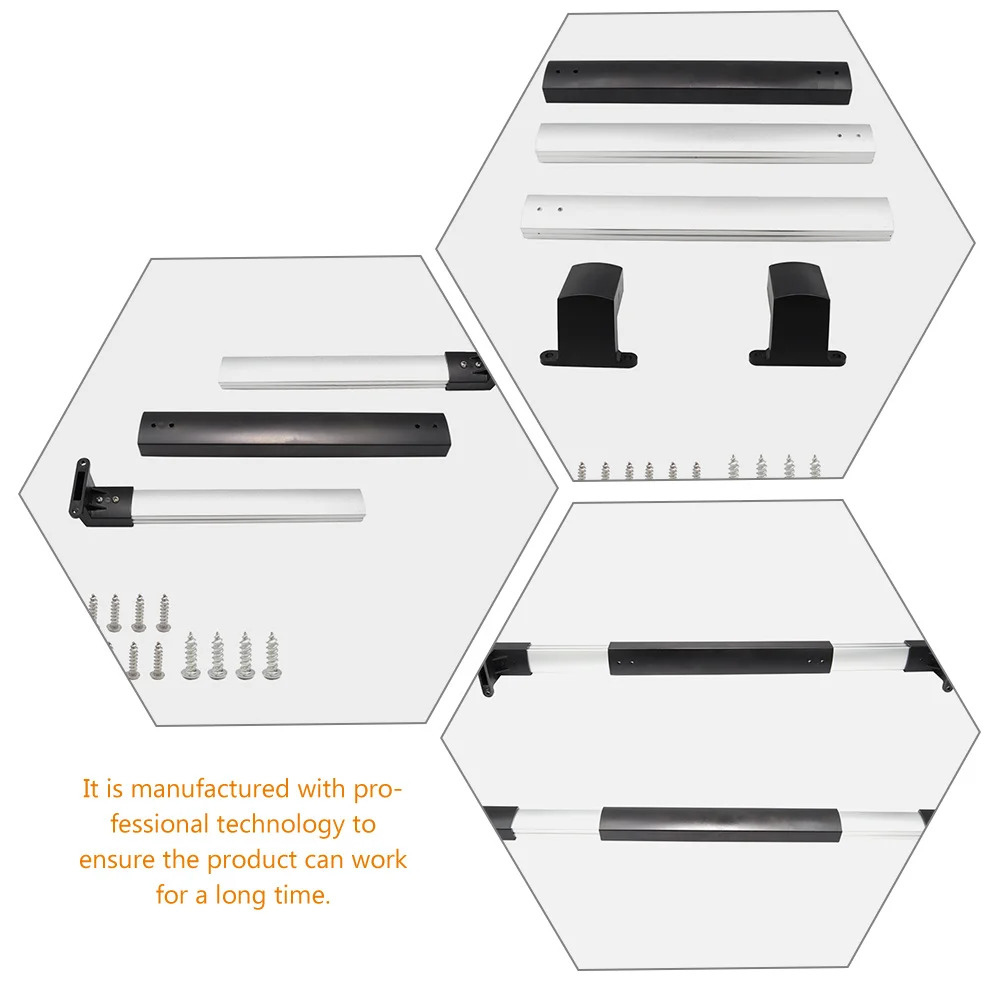 It is manufactured with professional technology to ensure the product can work for a long time.